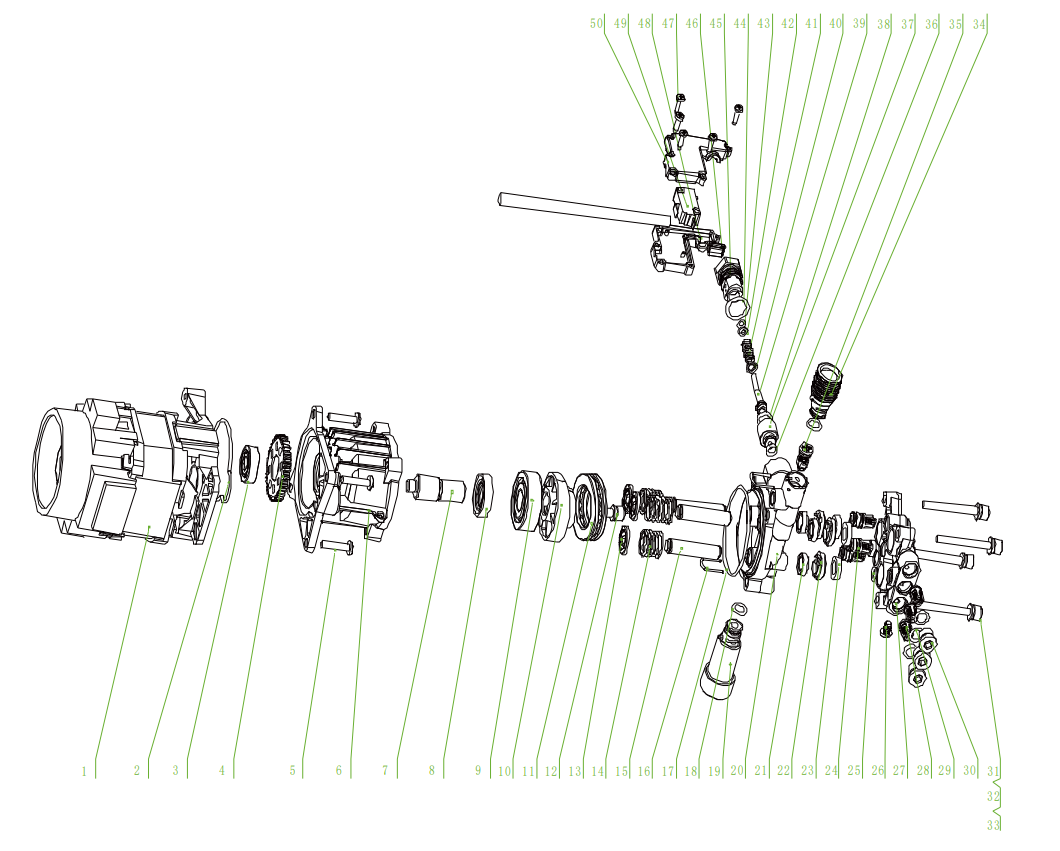 50 49 48 47 46 45 44 43 42 41 40 39 38 37 36 35 34

1 2 3 4 5 6 7 8 9 10 11 12 13 14 15 16 17 18 19 20 21 22 23 24 25 26 27 28 29 30 31
32
33