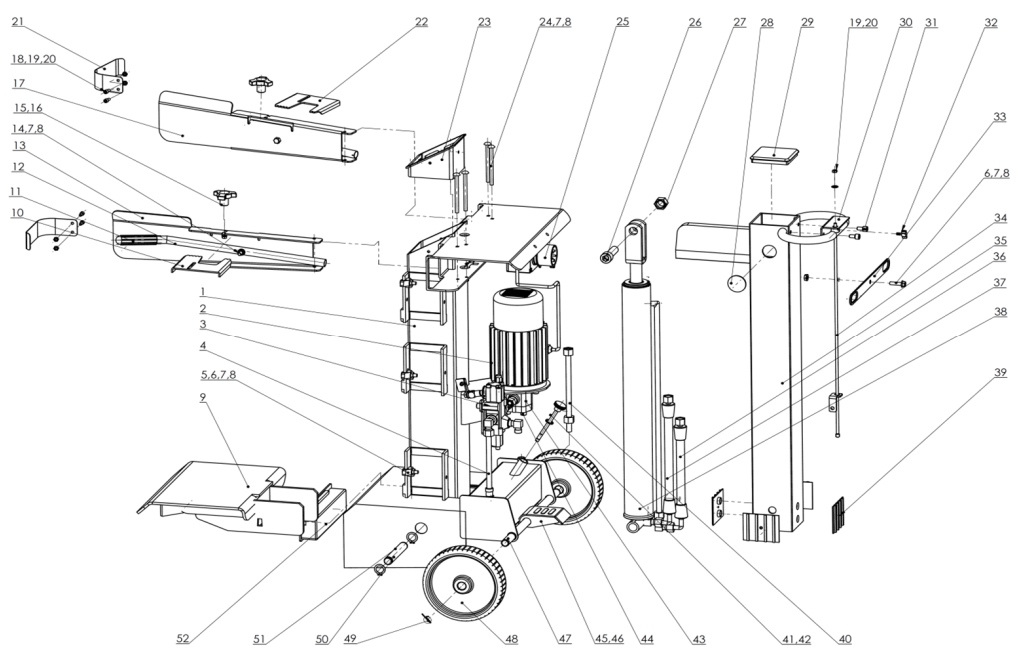 21
18,19,20
17
15,16
14,7,8
13
12
11
10
22
23
24,7,8
25
26
27
28
29
19,20
30
31
32
33
6,7,8
34
35
36
37
38
39
1
2
3
4
5,6,7,8
9
52
51
50
49
48
47
45,46
44
43
41,42
40