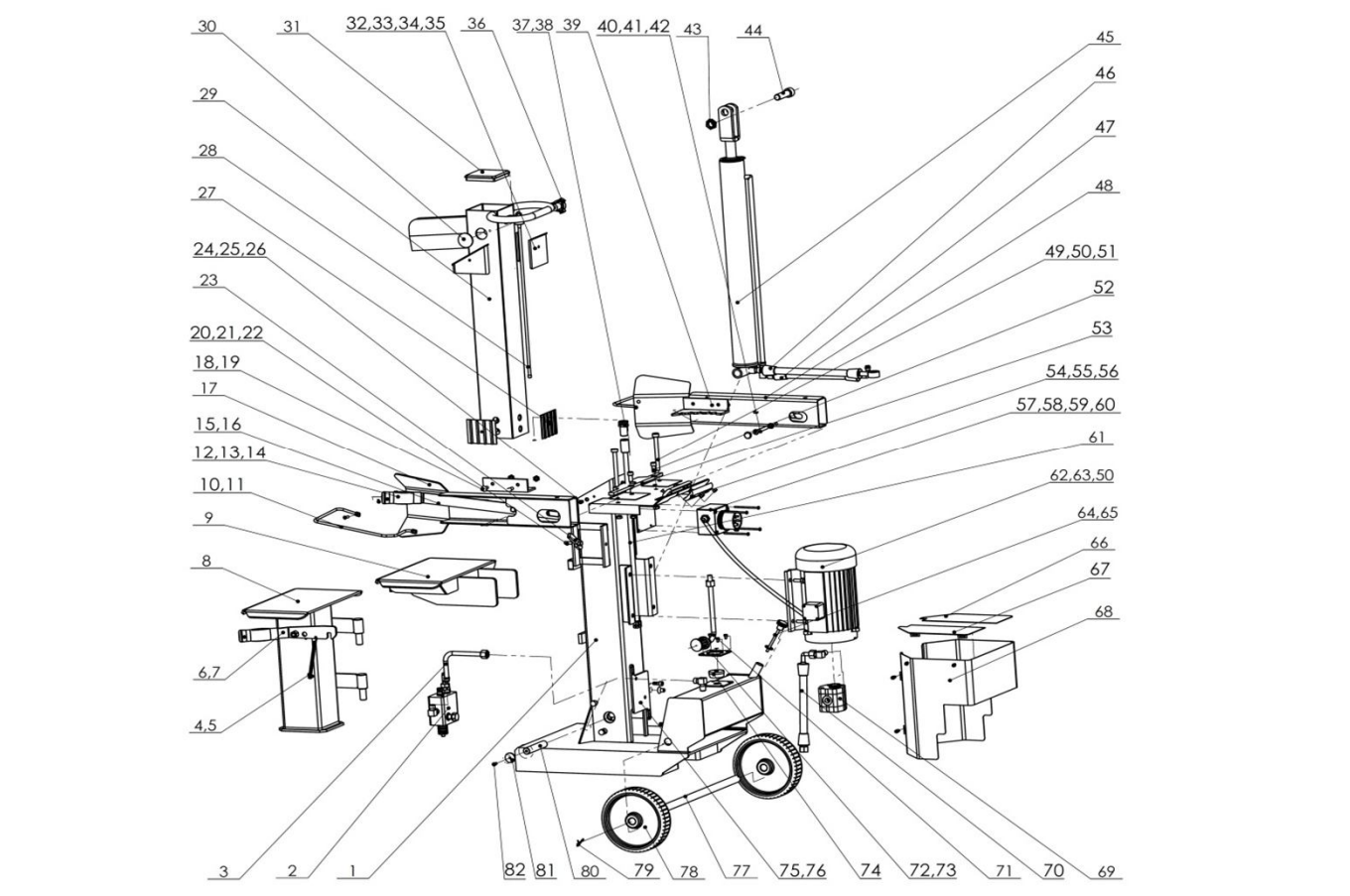 30
31
32,33,34,35
36
37,38
39
40,41,42
43
44
45
46
47
48
49,50,51
52
53
54,55,56
57,58,59,60
61
62,63,50
64,65
66
67
68
29
28
27
24,25,26
23
20,21,22
18,19
17
15,16
12,13,14
10,11
9
8
6,7
4,5
3
2
1
82
81
80
79
78
77
75,76
74
72,73
71
70
69