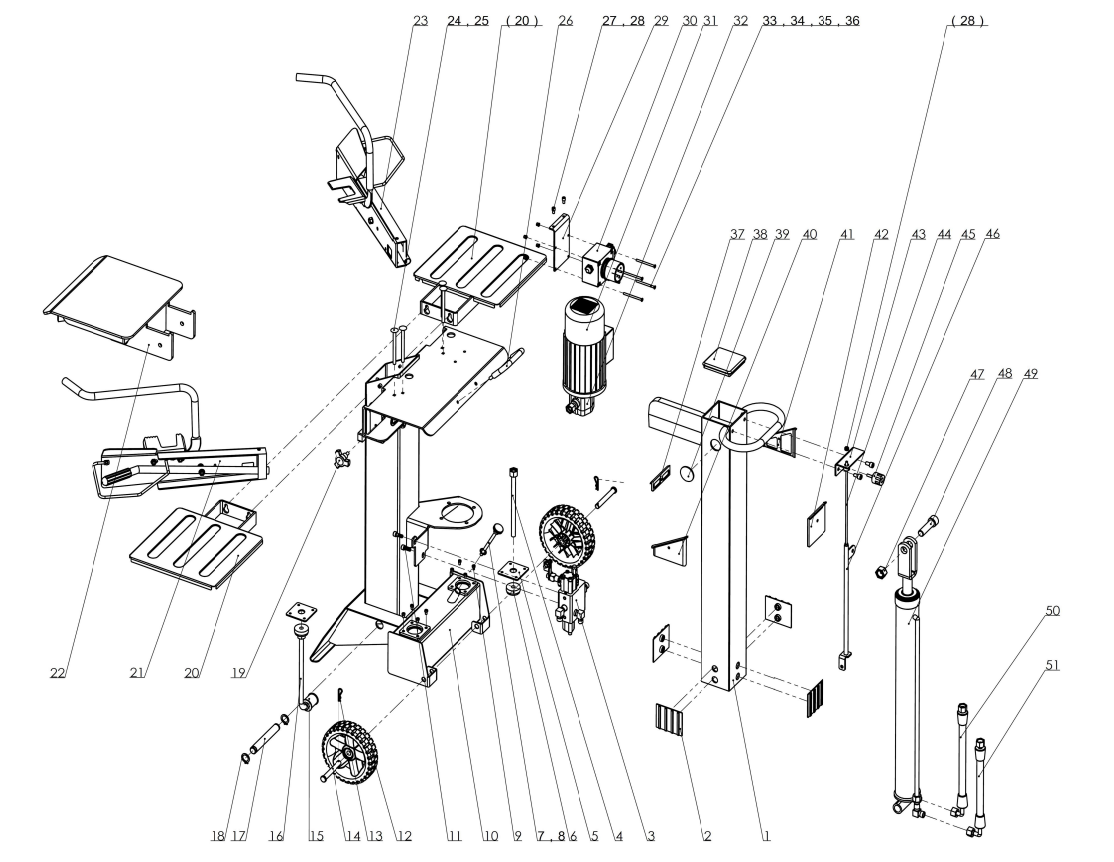 23 24 , 25 ( 20 ) 26 27 , 28 29 30 31 32 33 , 34 , 35 , 36 ( 28 )

37 38 39 40 41 42 43 44 45 46

47 48 49

50

51

22 21 20 19 18 17 16 15 14 13 12 11 10 9 7 , 8 6 5 4 3 2 1