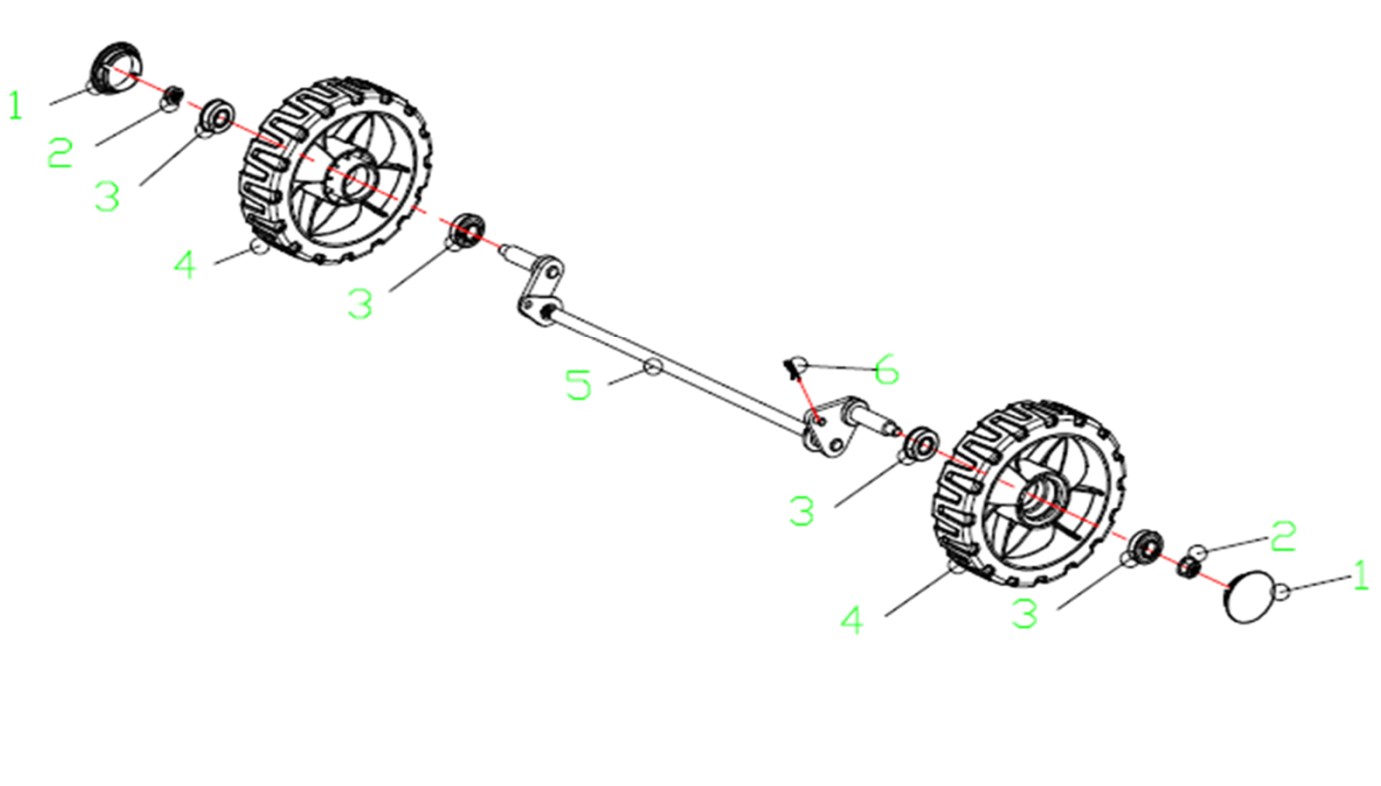 1
2
3
4
3
5
6
3
4
3
2
1