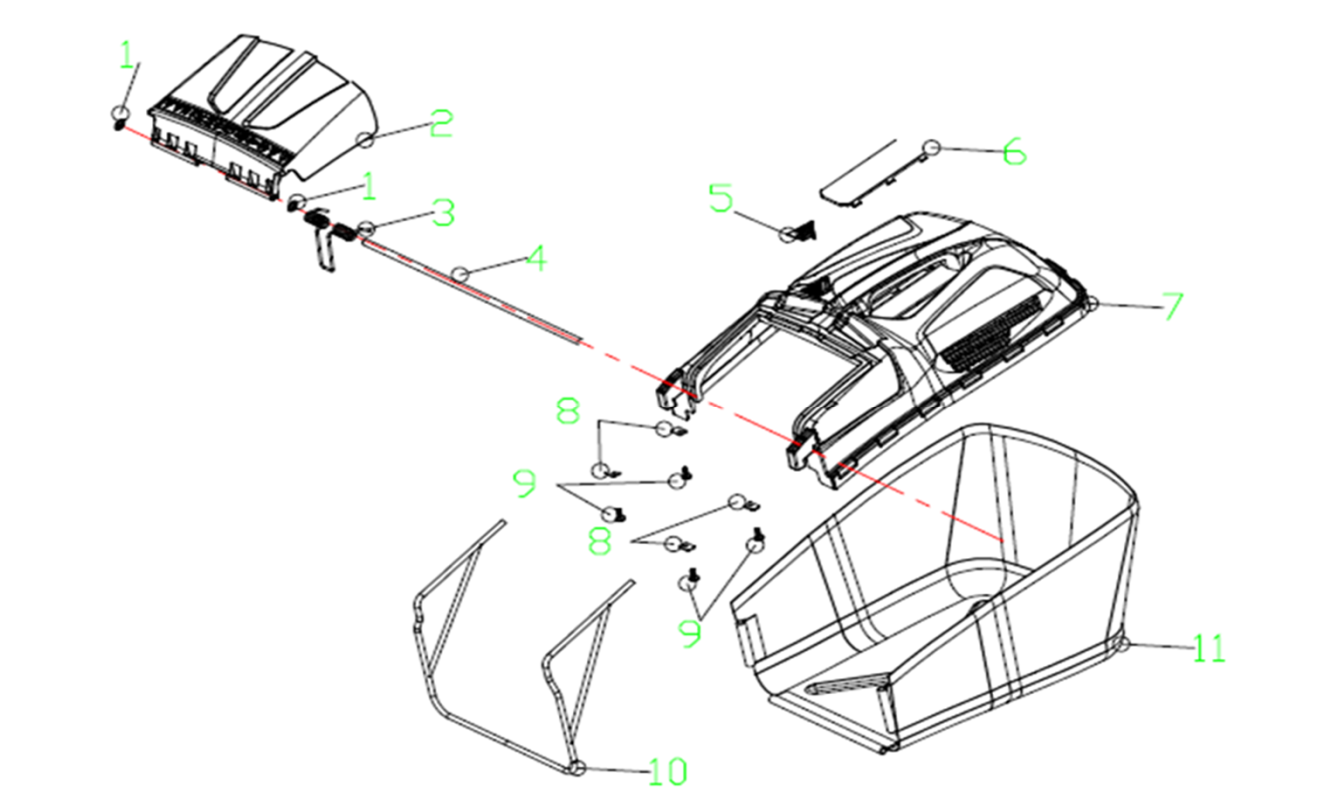 1
2
1
3
4
5
6
7
8
9
8
9
10
11