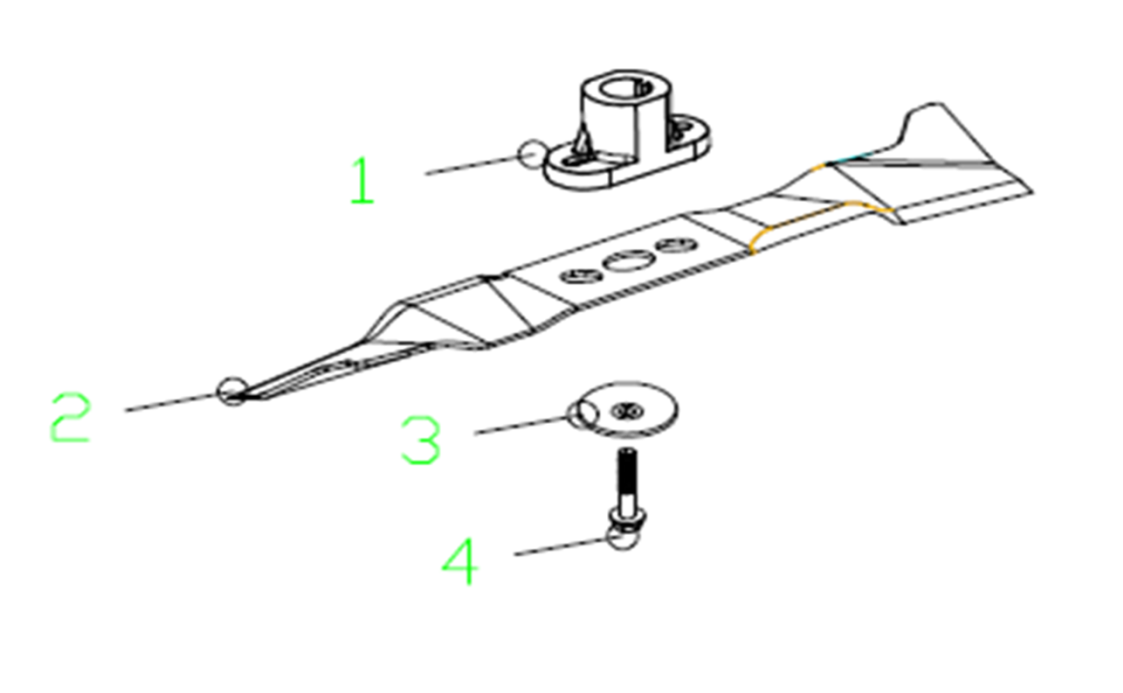 1

2

3

4