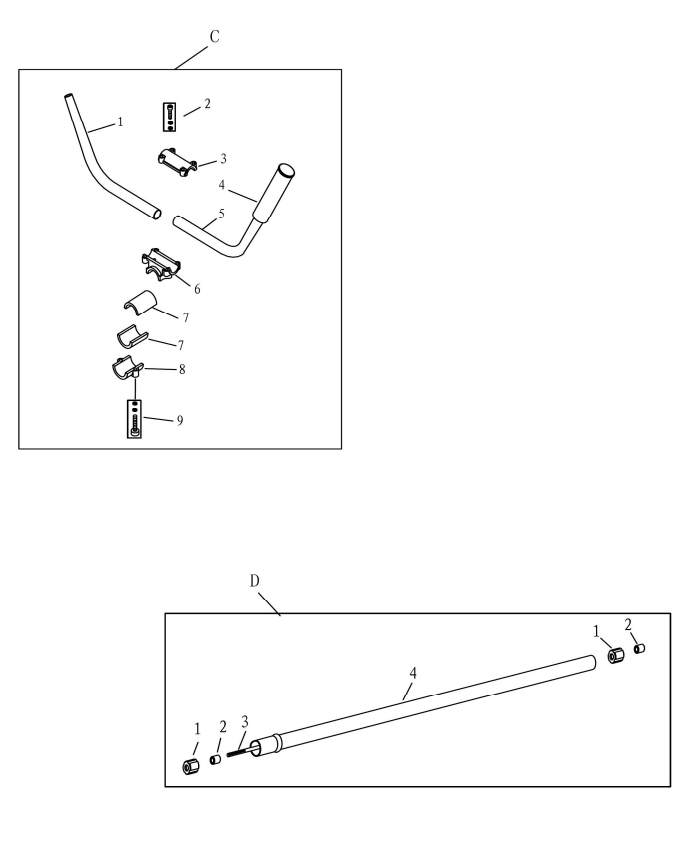 C

1
2
3
4
5
6
7
7
8
9

D

1
2
4
1
2
3