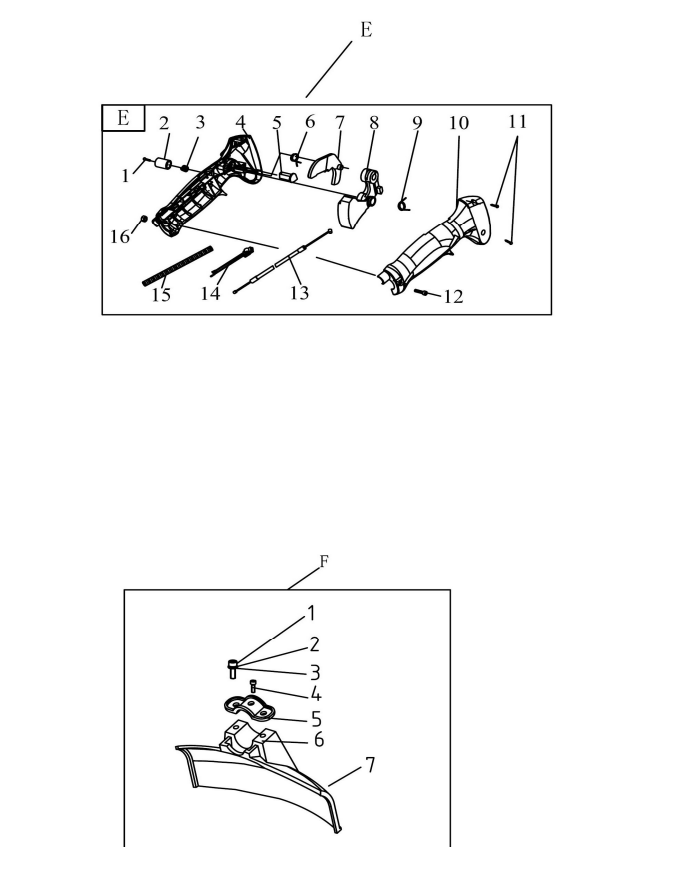 E

E

2 3 4 5 6 7 8 9 10 11

1

16

15 14 13 12

F

1
2
3
4
5
6
7