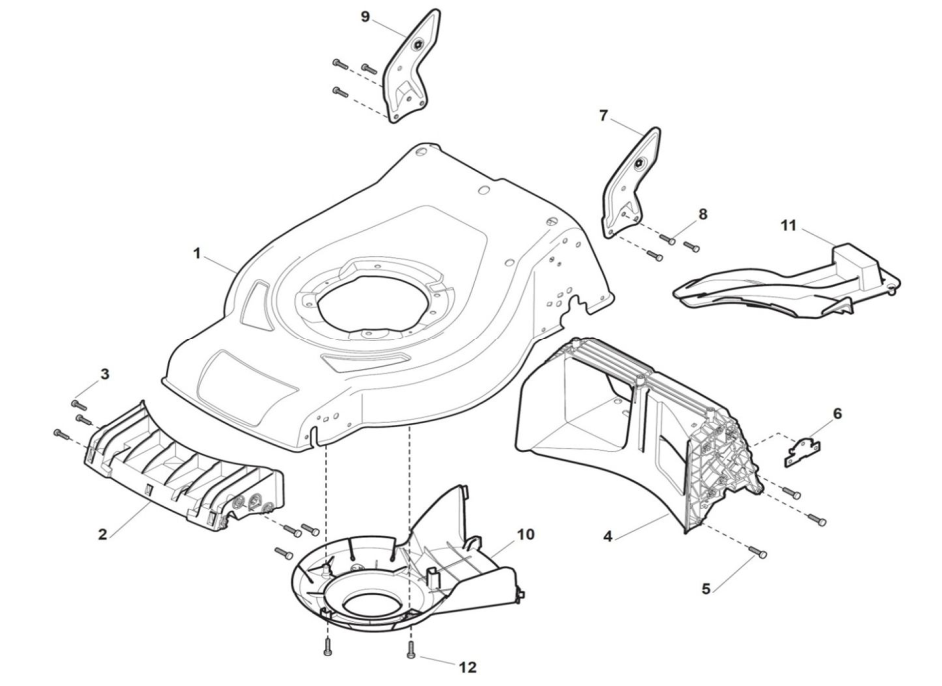 9
7
8
11
1
3
6
2
10
4
5
12