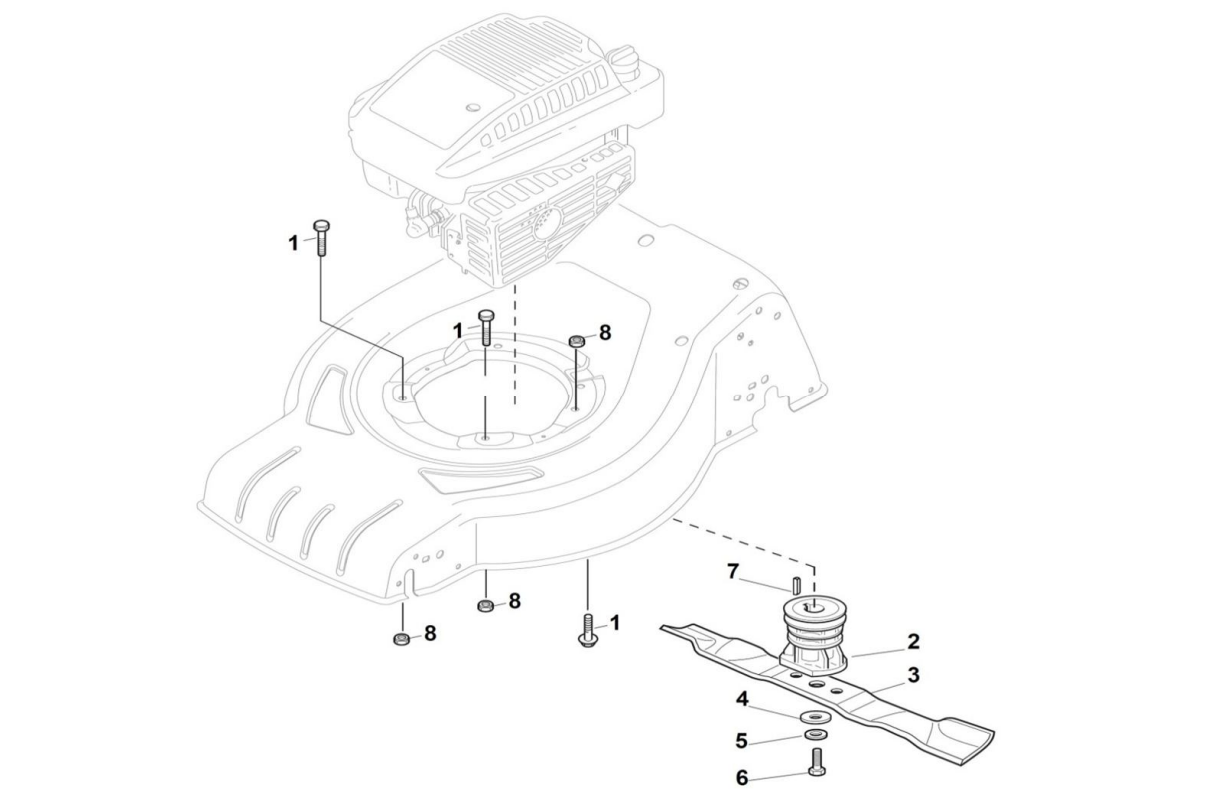 1
1
8
8
8
1
7
2
3
4
5
6