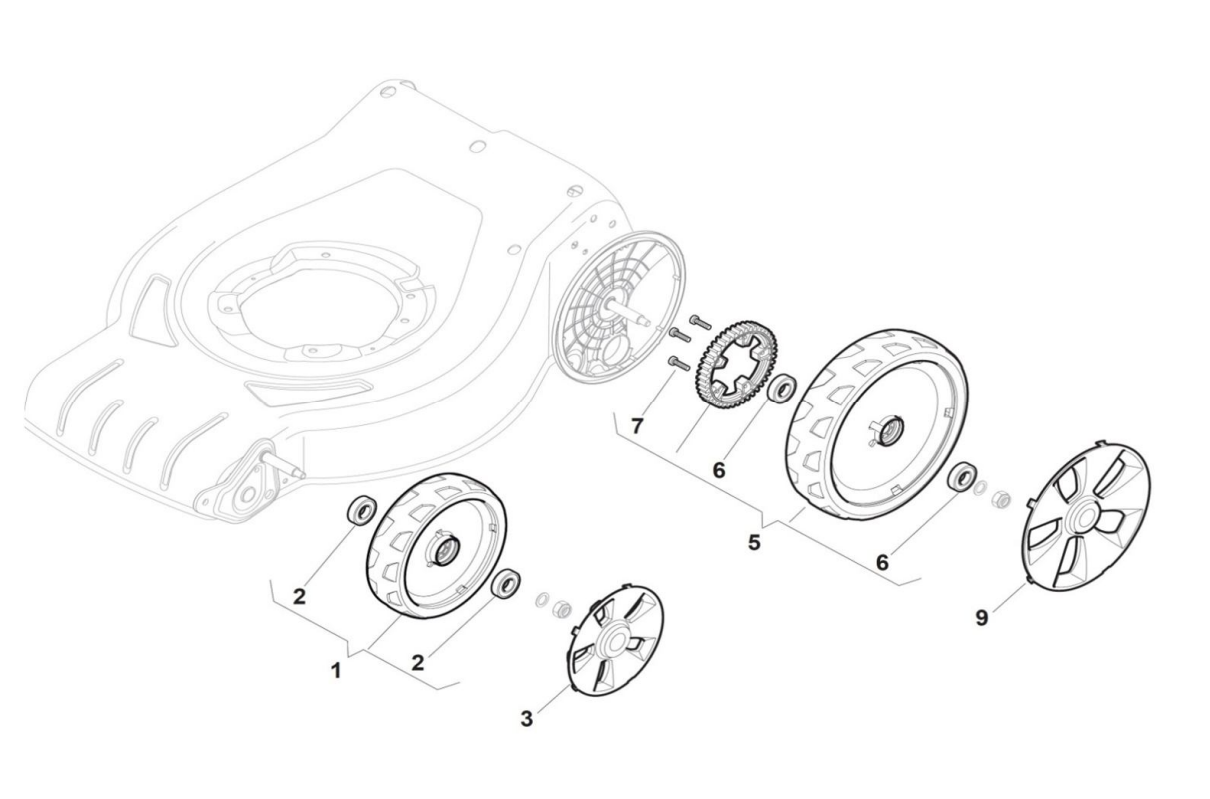 7
6
5
6
9
2
1
2
3