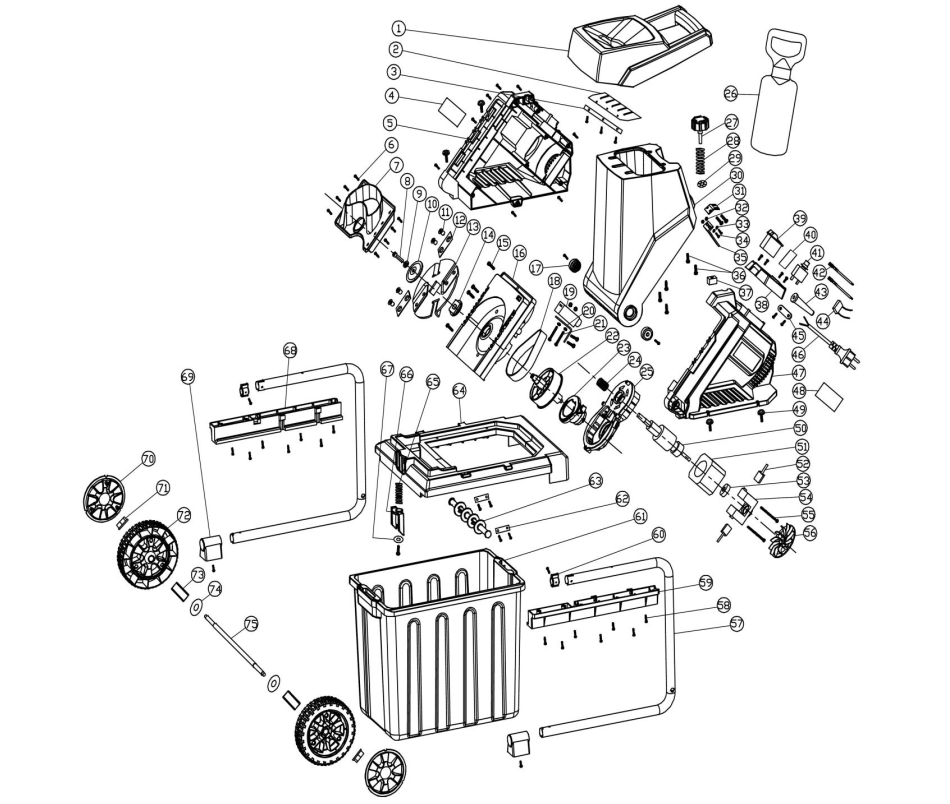 1
2
3
4
5
6
7
8
9
10
11
12
13
14
15
16
17
18
19
20
21
22
23
24
25
26
27
28
29
30
31
32
33
34
35
36
37
38
39
40
41
42
43
44
45
46
47
48
49
50
51
52
53
54
55
56
57
58
59
60
61
62
63
64
65
66
67
68
69
70
71
72
73
74
75