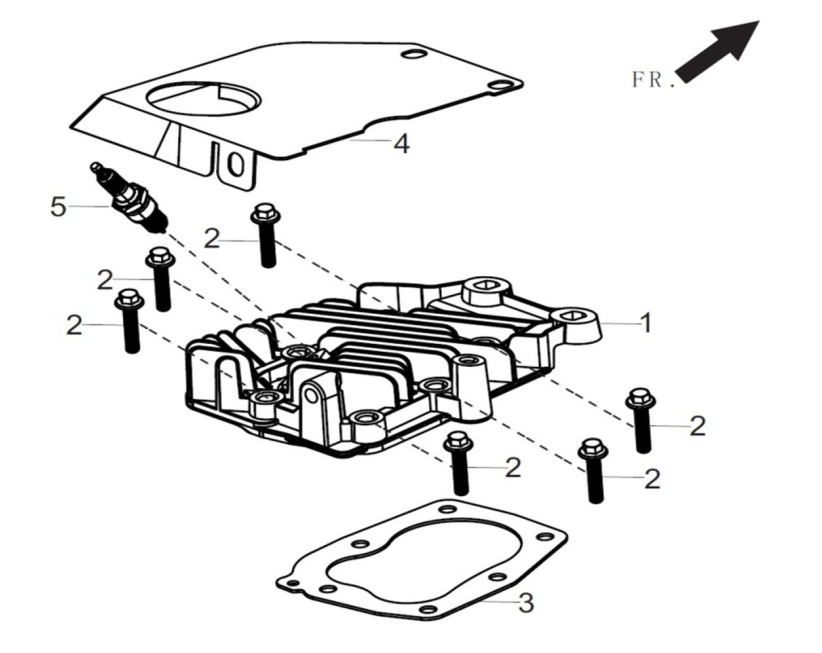 FR.
4
5
2
2
2
1
2
2
2
3