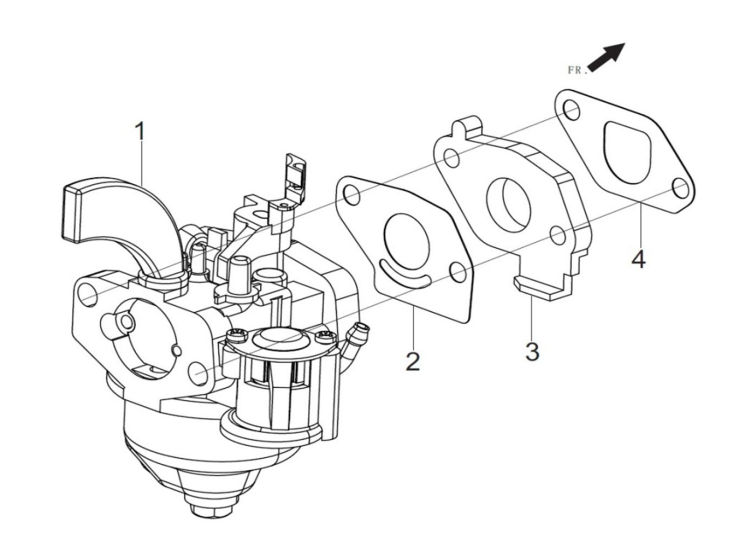 FR.
1
4
2
3