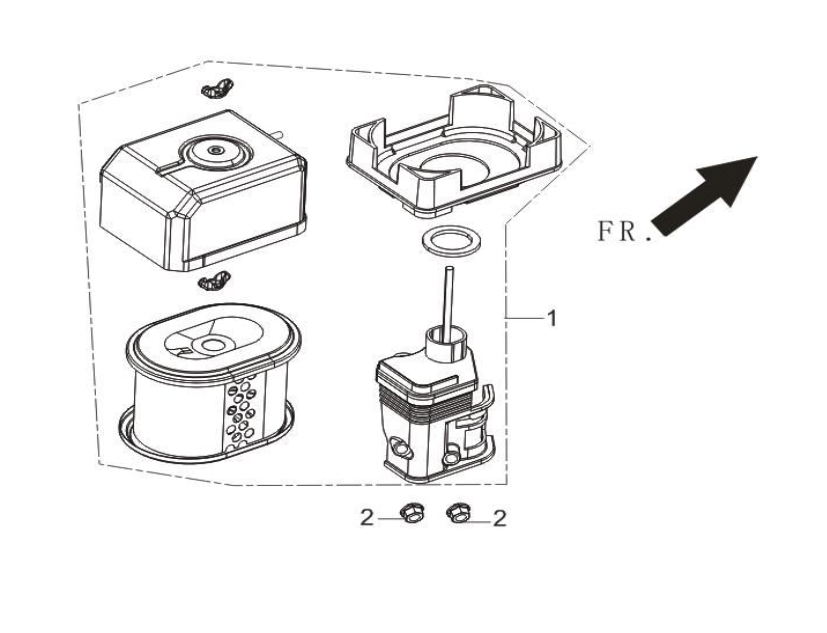 FR.

1

2

2