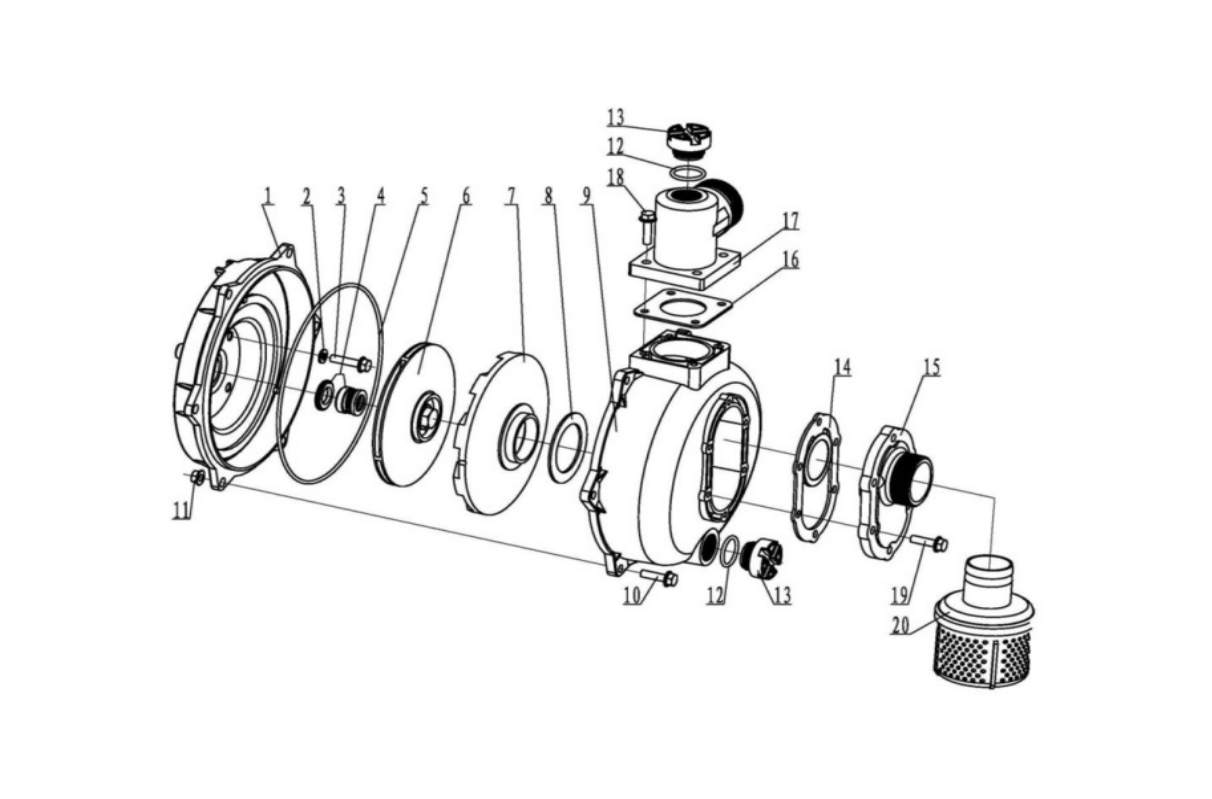 13
12
18
17
16
1
2
3
4
5
6
7
8
9
14
15
11
10
12
13
19
20