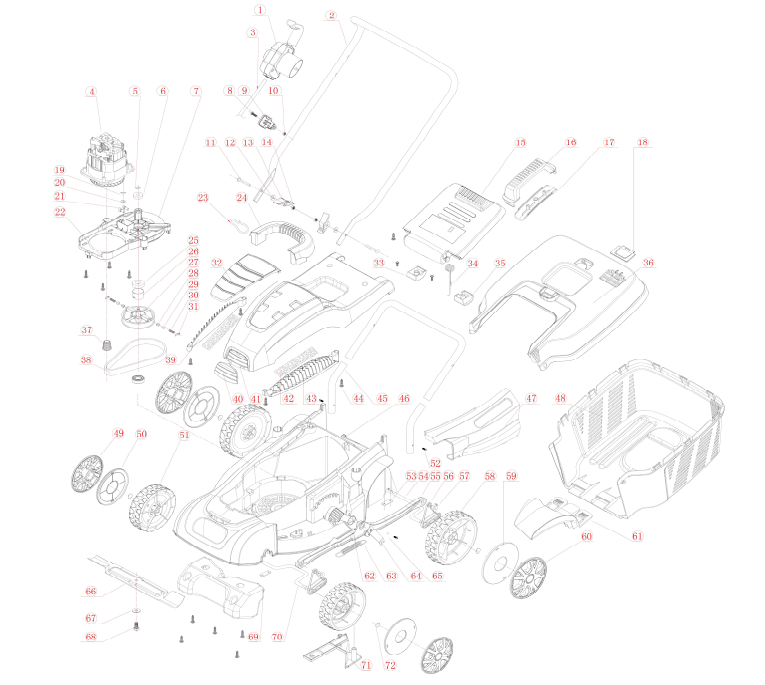 1
2
3
4
5
6
7
8
9
10
11
12
13
14
15
16
17
18
19
20
21
22
23
24
25
26
27
28
29
30
31
32
33
34
35
36
37
38
39
40
41
42
43
44
45
46
47
48
49
50
51
52
53
54
55
56
57
58
59
60
61
62
63
64
65
66
67
68
69
70
71
72