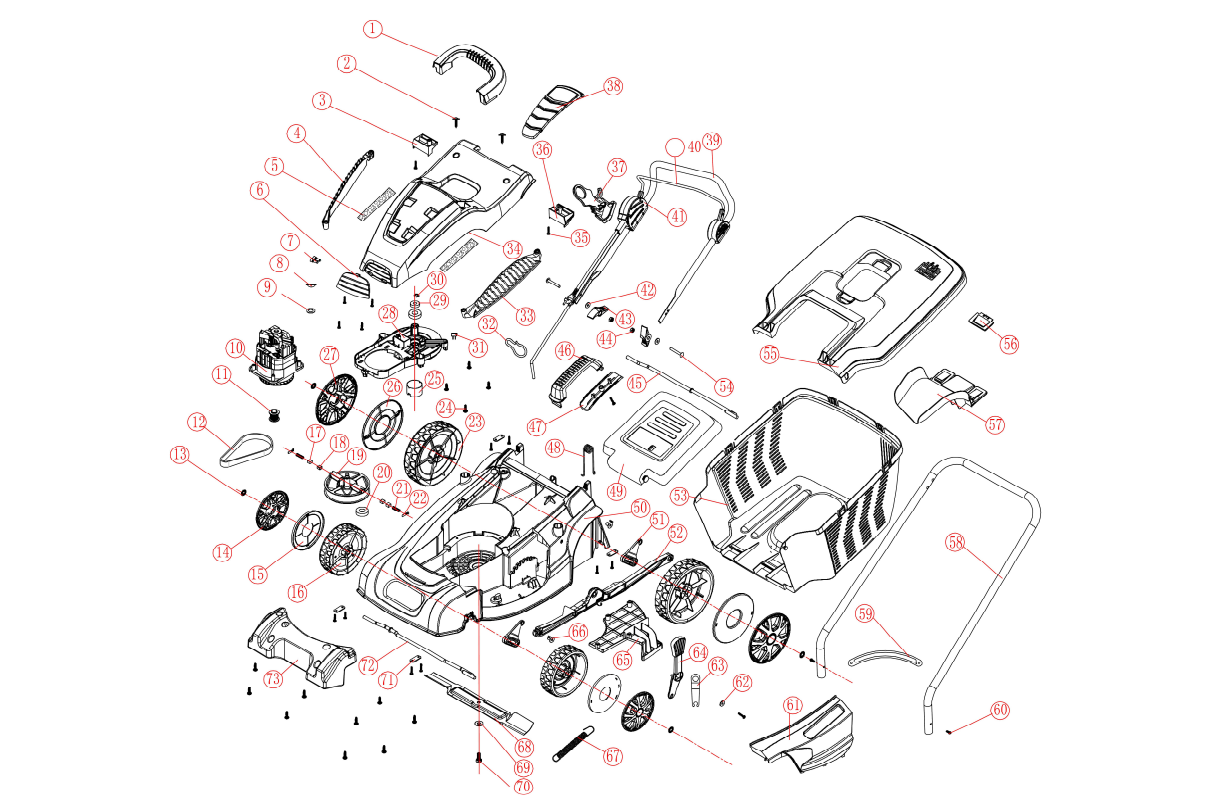 1
2
3
4
5
6
7
8
9
10
11
12
13
14
15
16
17
18
19
20
21
22
23
24
25
26
27
28
29
30
31
32
33
34
35
36
37
38
39
40
41
42
43
44
45
46
47
48
49
50
51
52
53
54
55
56
57
58
59
60
61
62
63
64
65
66
67
68
69
70
71
72
73