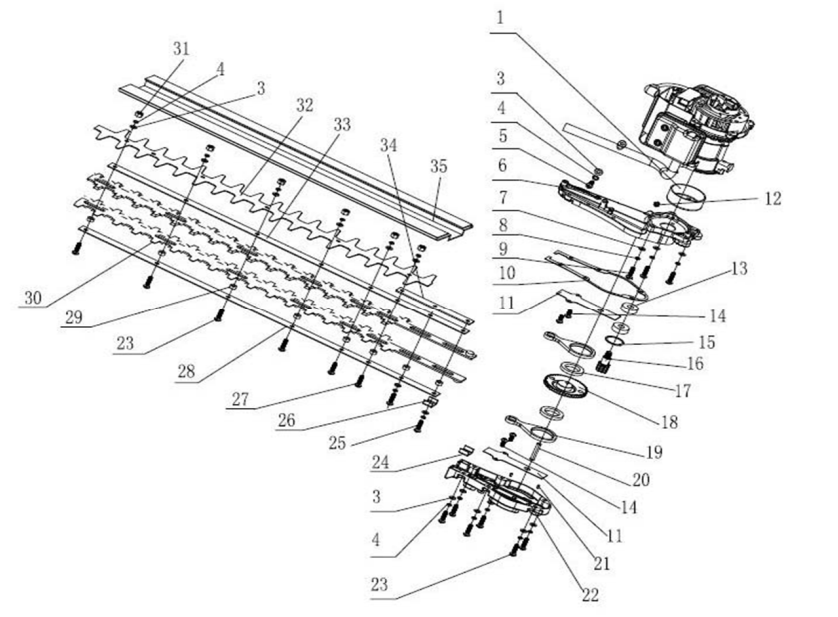 31
4
3
32
33
34
35
30
29
23
28
27
26
25
24
3
4
23
1
3
4
5
6
7
8
9
10
11
12
13
14
15
16
17
18
19
20
14
11
21
22