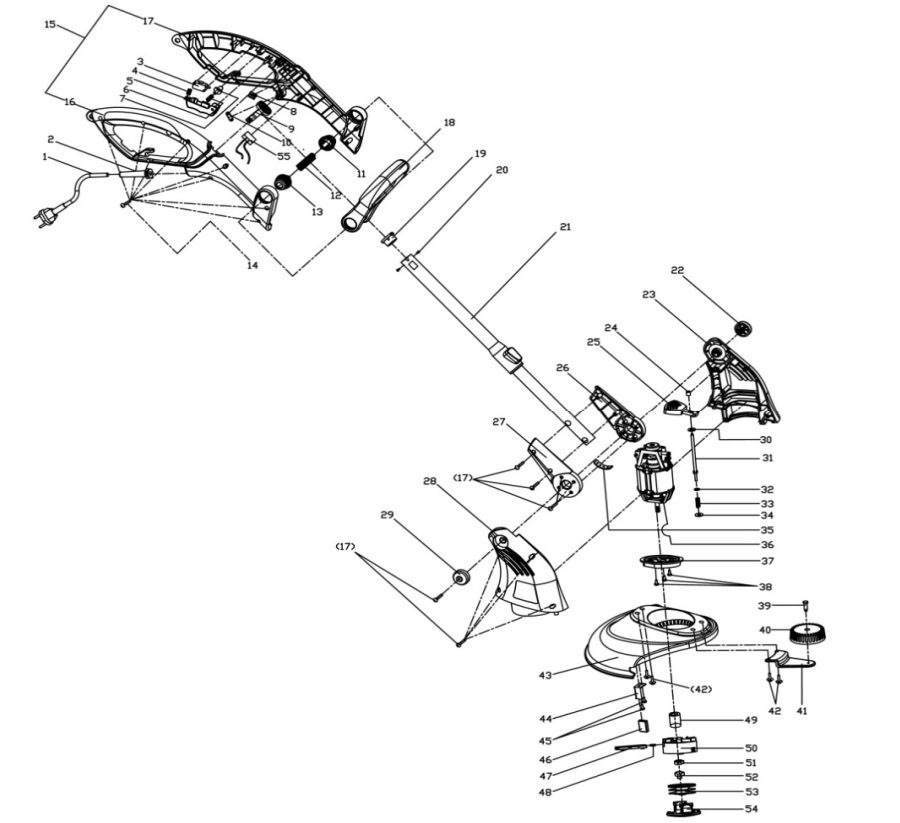 15
17
3
4
5
6
7
16
2
1
8
9
10
55
11
12
13
14
18
19
20
21
22
23
24
25
26
27
(17)
28
29
(17)
30
31
32
33
34
35
36
37
38
39
40
43
(42)
42
41
44
45
46
47
48
49
50
51
52
53
54