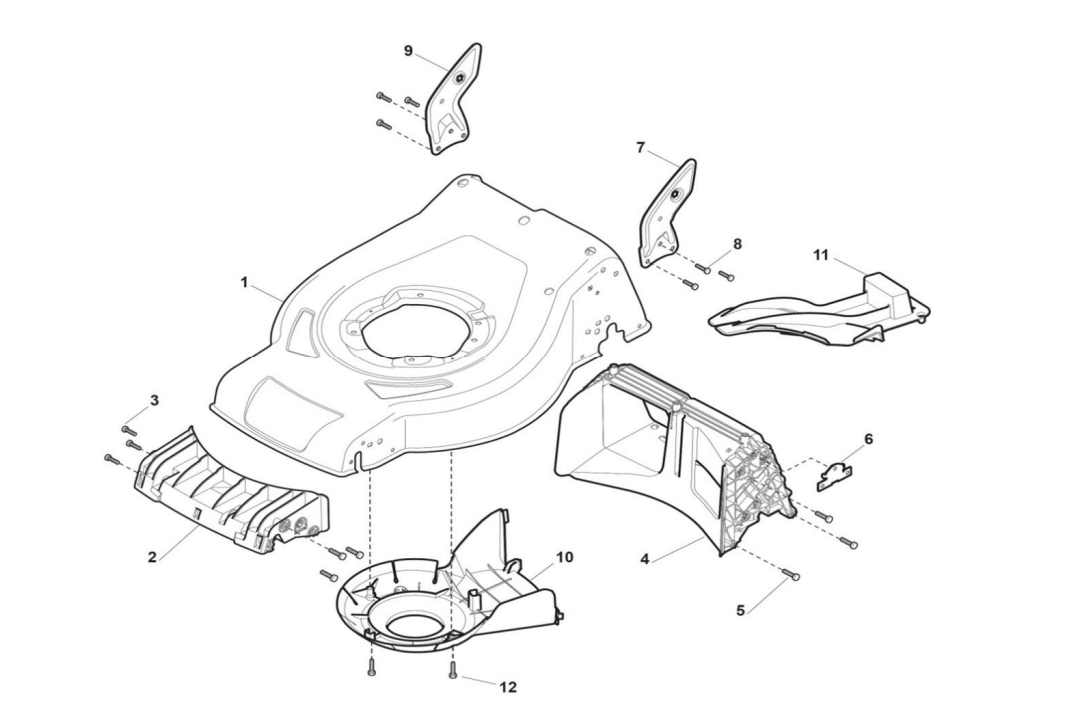 9
7
8
11
1
3
6
2
10
4
5
12