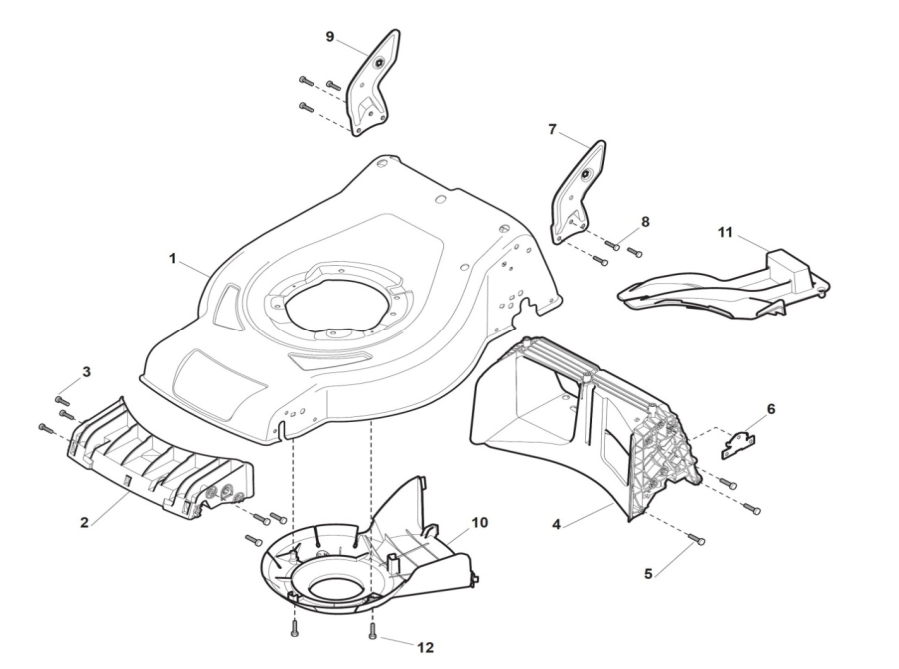 9
7
8
11
1
3
6
2
10
4
5
12