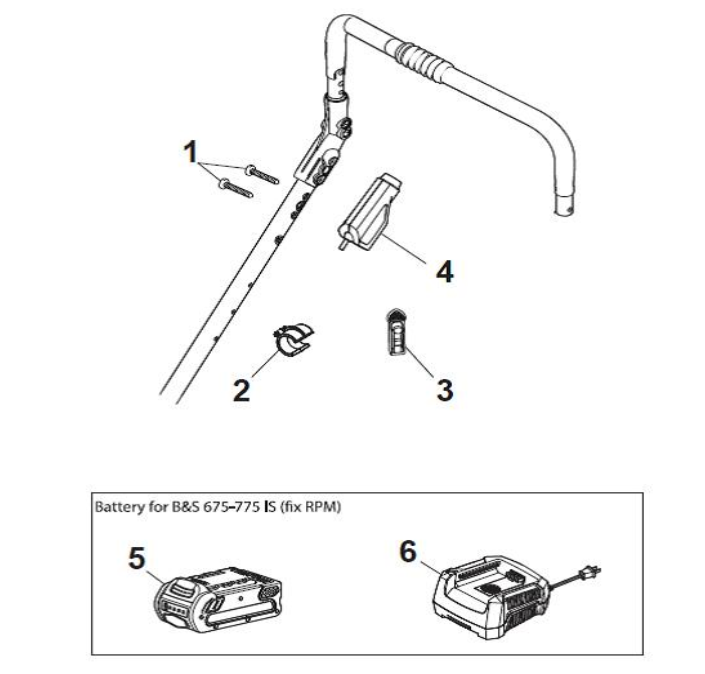 1

4

2

3

Battery for B&S 675-775 IS (fix RPM)

5

6