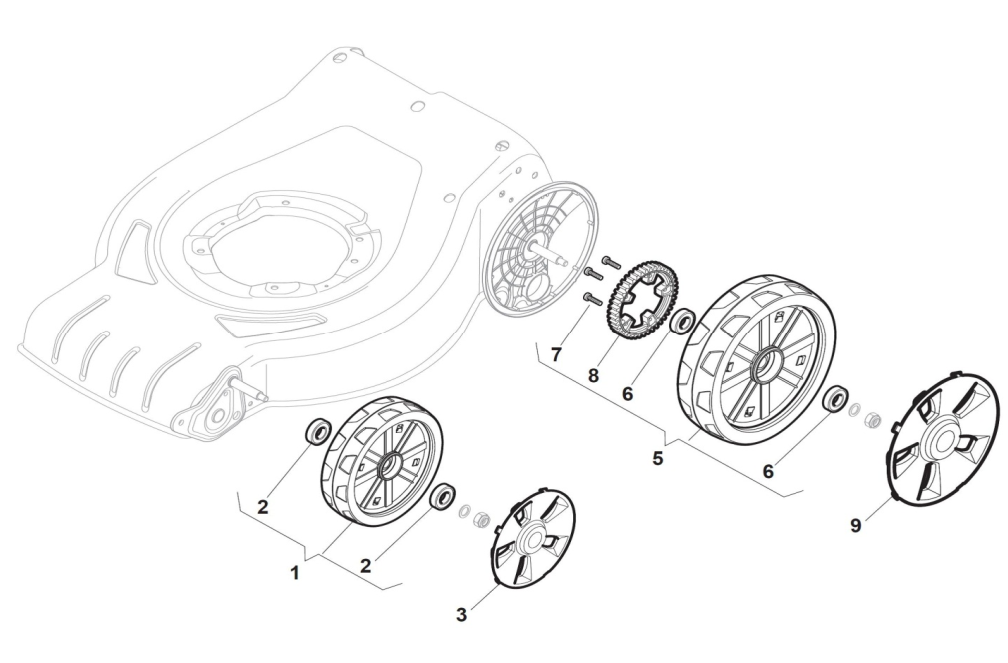 7
8
6
5
6
9
2
1
2
3