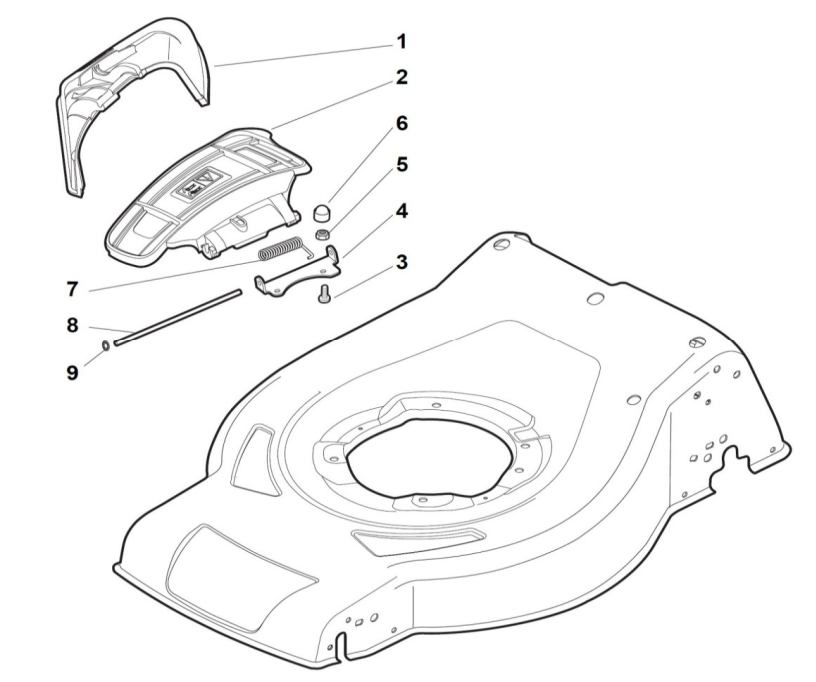 1
2
6
5
4
3
7
8
9