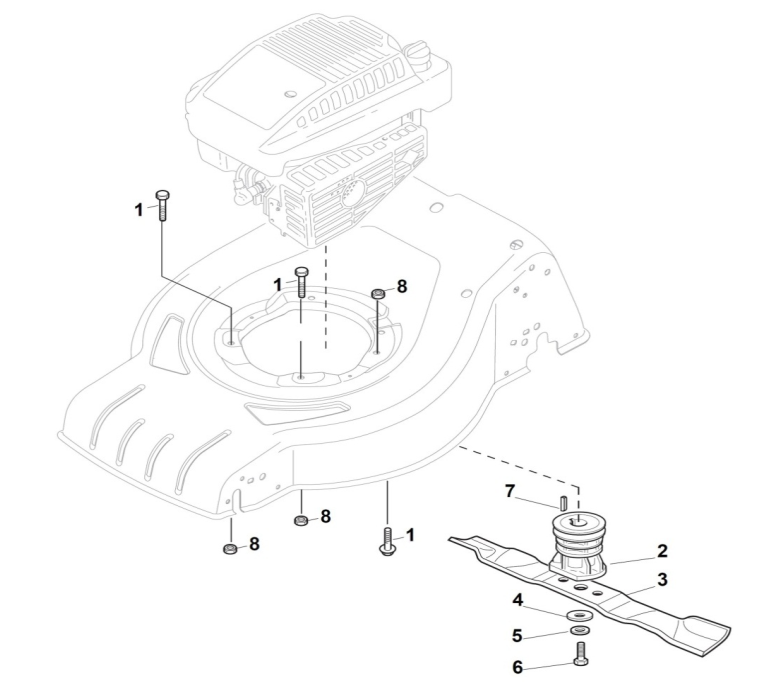 1
1
8
8
8
1
7
2
3
4
5
6