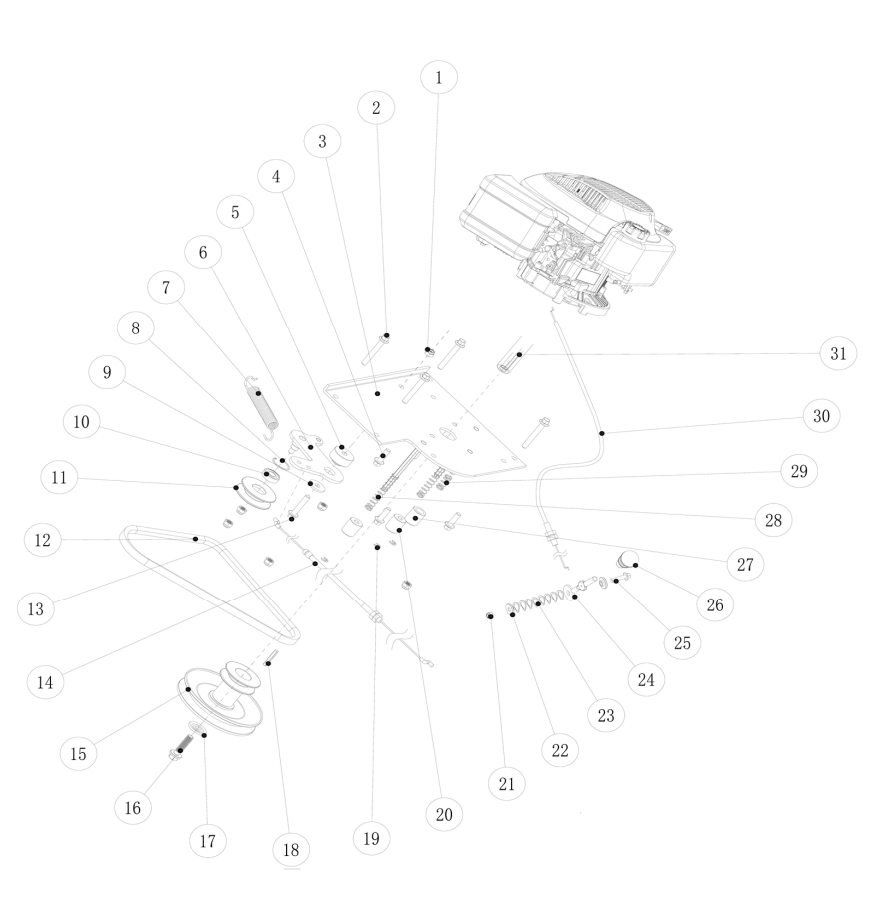 1
2
3
4
5
6
7
8
9
10
11
12
13
14
15
16
17
18
19
20
21
22
23
24
25
26
27
28
29
30
31