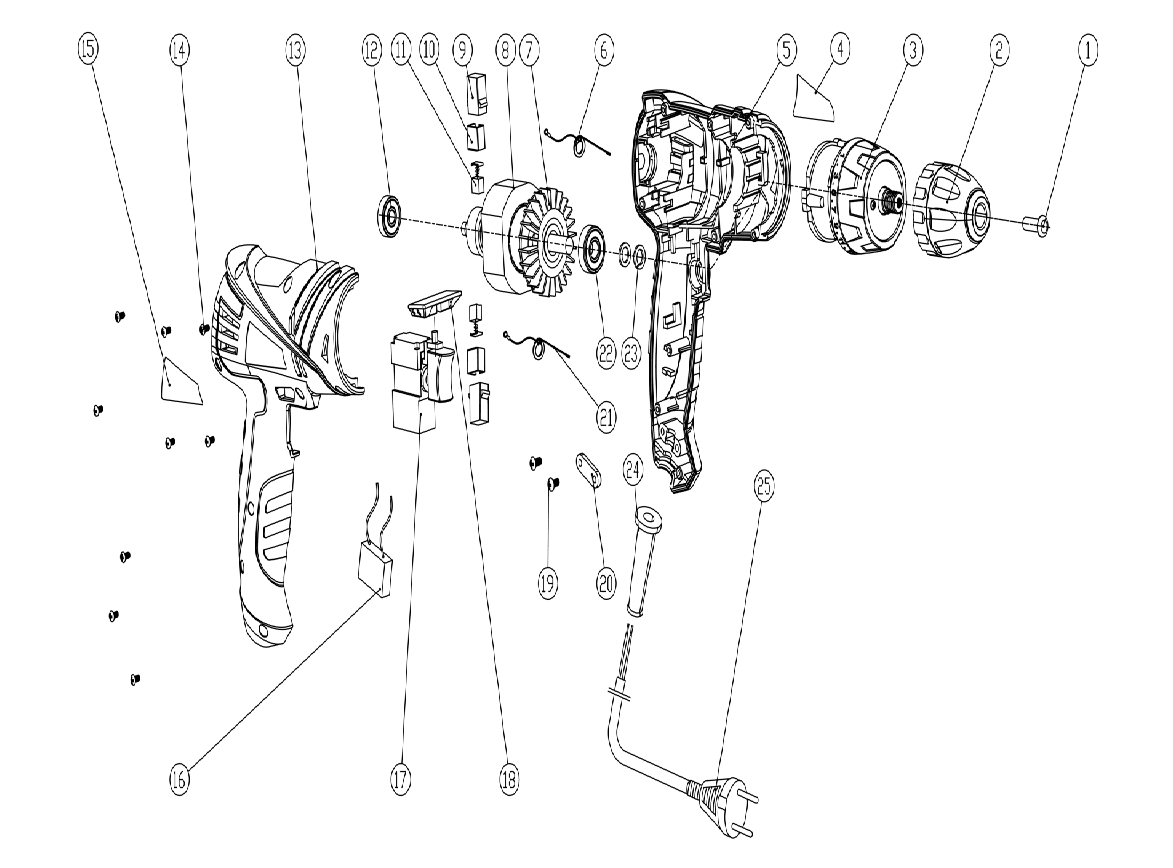 15
14
13
12
11
10
9
8
7
6
5
4
3
2
1
22
23
21
24
25
19
20
16
17
18