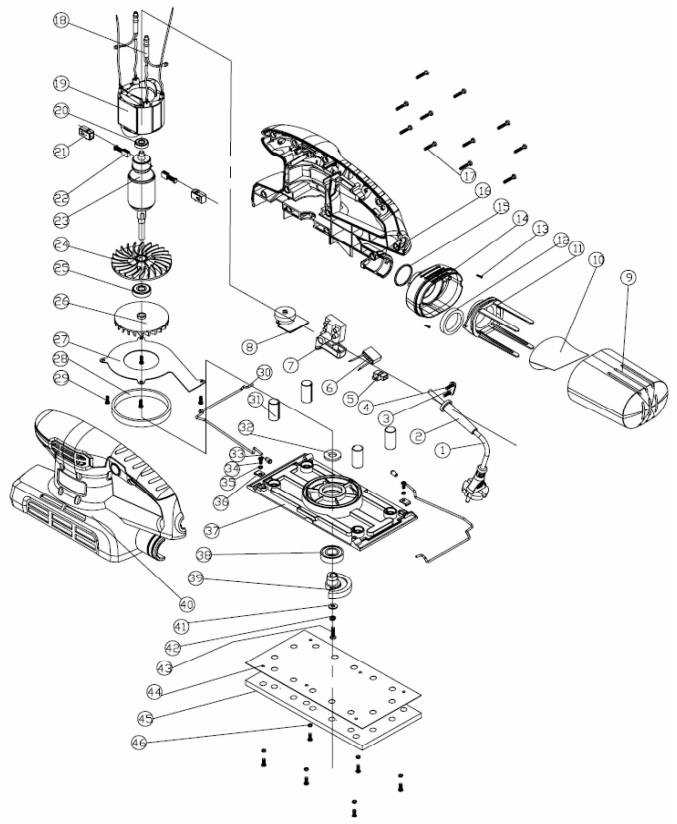 18
19
20
21
22
23
24
25
26
27
28
29
17
16
15
14
13
12
11
10
9
8
7
6
5
4
3
2
1
30
31
32
33
34
35
36
37
38
39
40
41
42
43
44
45
46