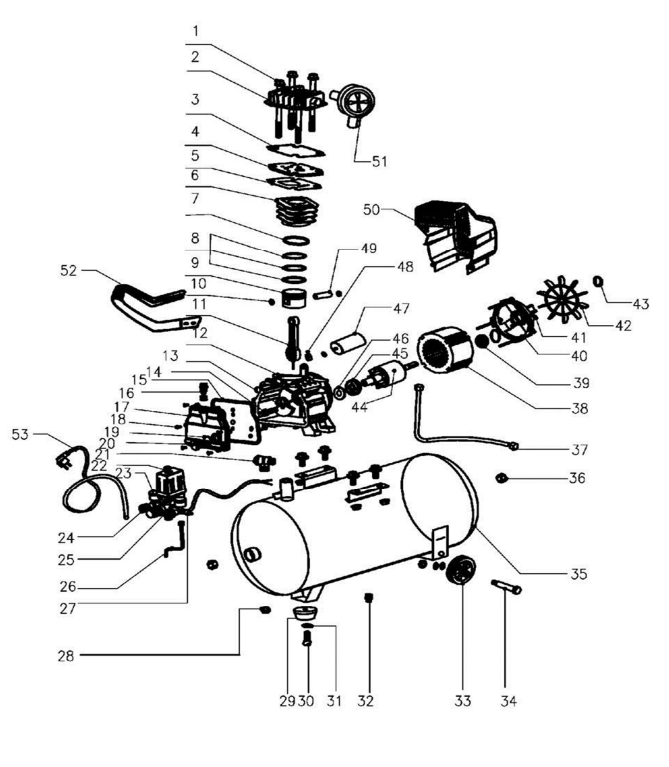 1
2
3
4
5
6
7
8
9
10
11
12
13
14
15
16
17
18
19
20
21
22
23
24
25
26
27
28
29
30
31
32
33
34
35
36
37
38
39
40
41
42
43
44
45
46
47
48
49
50
51
52
53