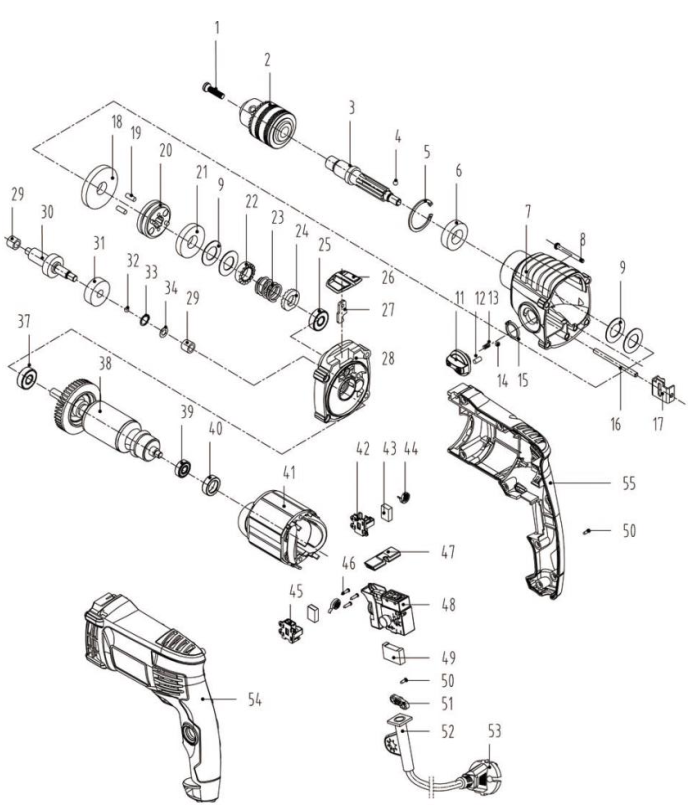 1
2
3
4
5
6
7
8
9
18
19
20
21
9
22
23
24
25
26
27
28
29
30
31
32
33
34
29
11
12
13
14
15
16
17
37
38
39
40
41
42
43
44
55
50
47
46
45
48
49
50
51
52
53
54