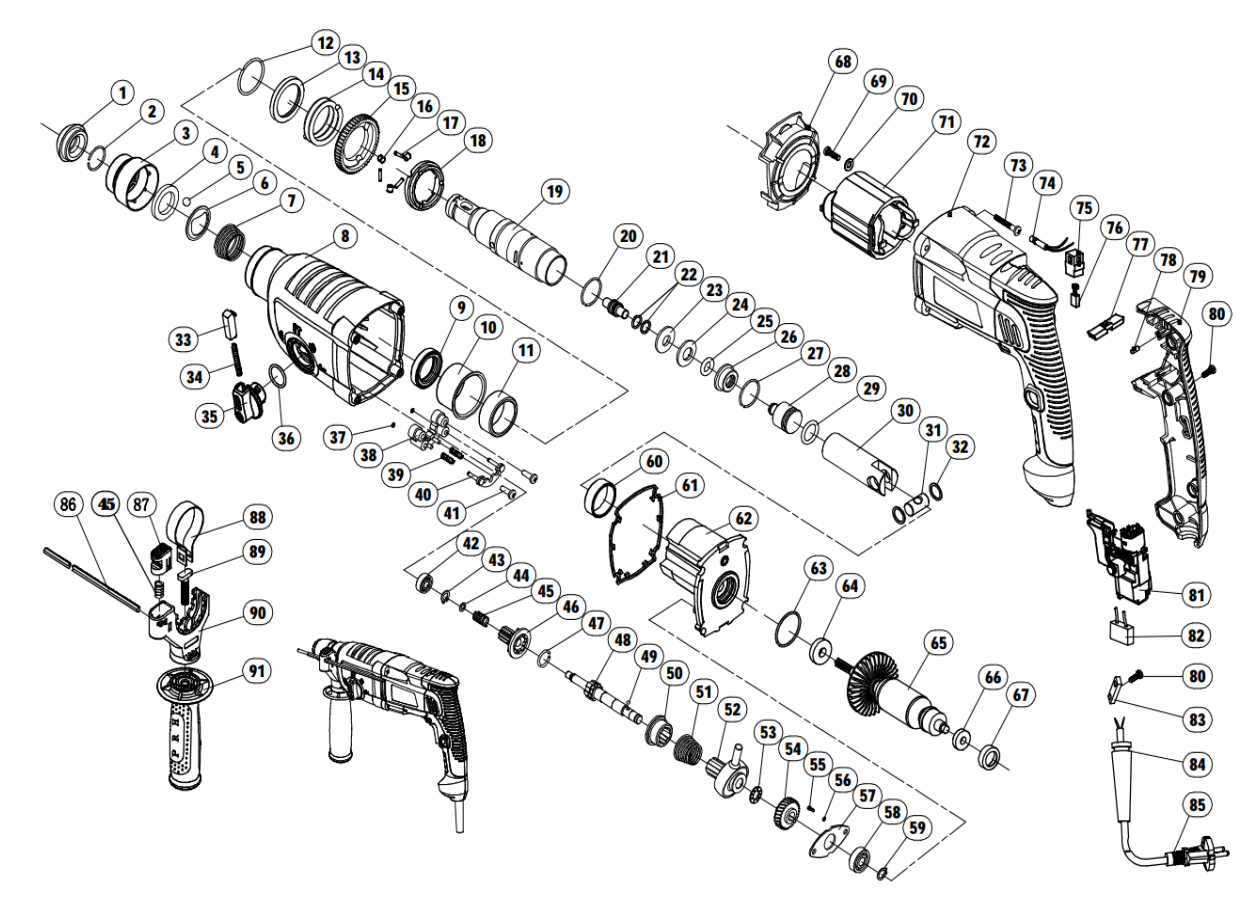 1
2
3
4
5
6
7
8
9
10
11
12
13
14
15
16
17
18
19
20
21
22
23
24
25
26
27
28
29
30
31
32
33
34
35
36
37
38
39
40
41
42
43
44
45
46
47
48
49
50
51
52
53
54
55
56
57
58
59
60
61
62
63
64
65
66
67
68
69
70
71
72
73
74
75
76
77
78
79
80
81
82
80
83
84
85
86
45
87
88
89
90
91