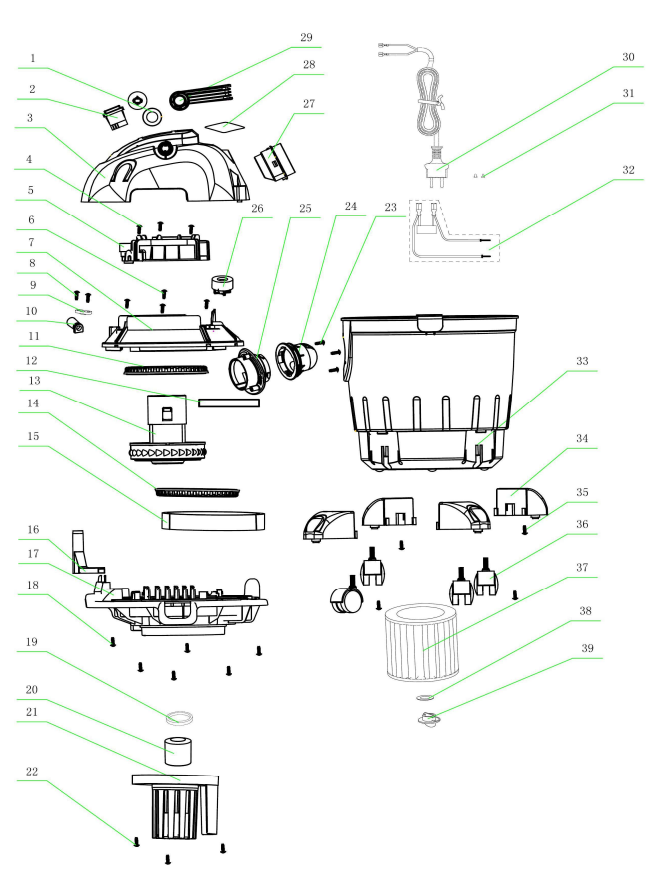 1
2
3
4
5
6
7
8
9
10
11
12
13
14
15
16
17
18
19
20
21
22
29
28
27
26
25
24
23
30
31
32
33
34
35
36
37
38
39