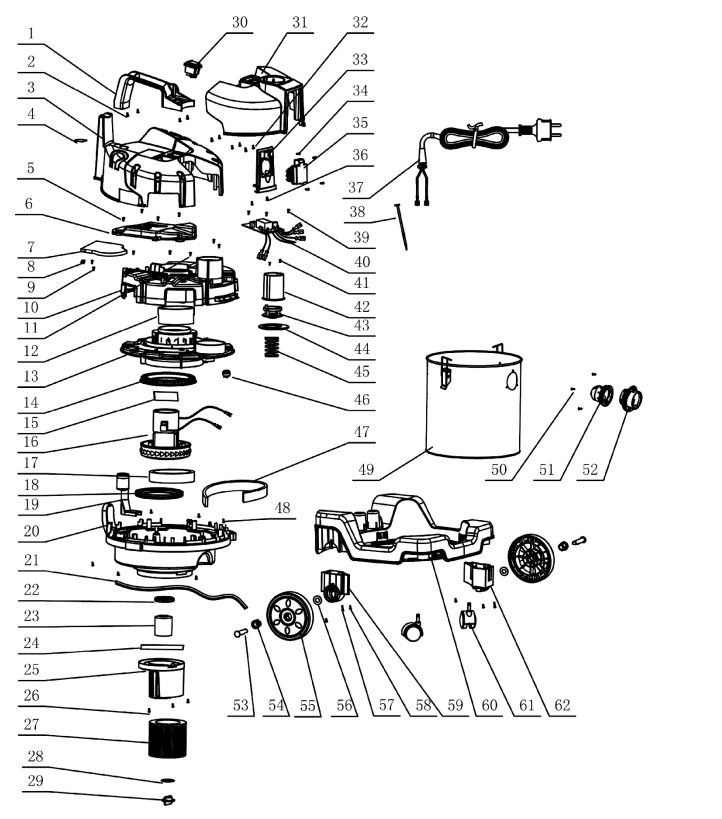 1
2
3
4
5
6
7
8
9
10
11
12
13
14
15
16
17
18
19
20
21
22
23
24
25
26
27
28
29
30
31
32
33
34
35
36
37
38
39
40
41
42
43
44
45
46
47
48
49
50
51
52
53
54
55
56
57
58
59
60
61
62