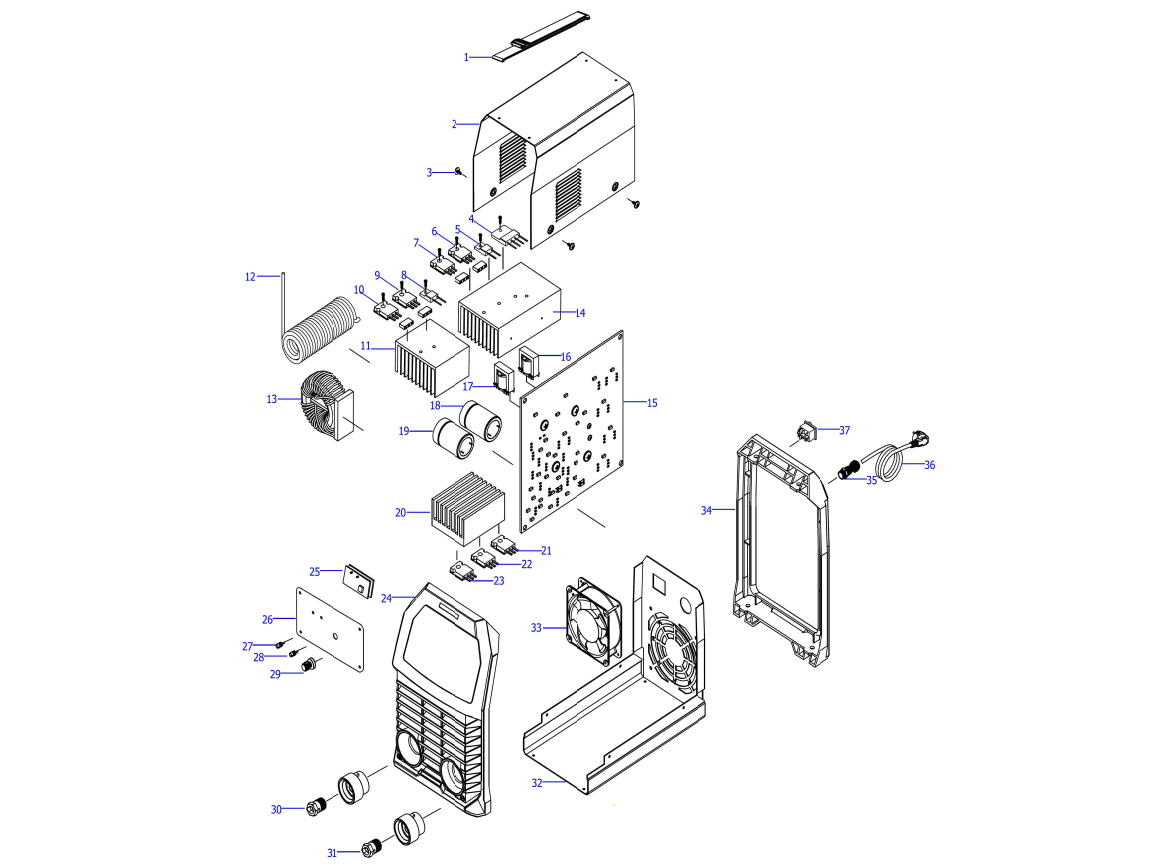 1
2
3
4
5
6
7
8
9
10
11
12
13
14
15
16
17
18
19
20
21
22
23
24
25
26
27
28
29
30
31
32
33
34
35
36
37