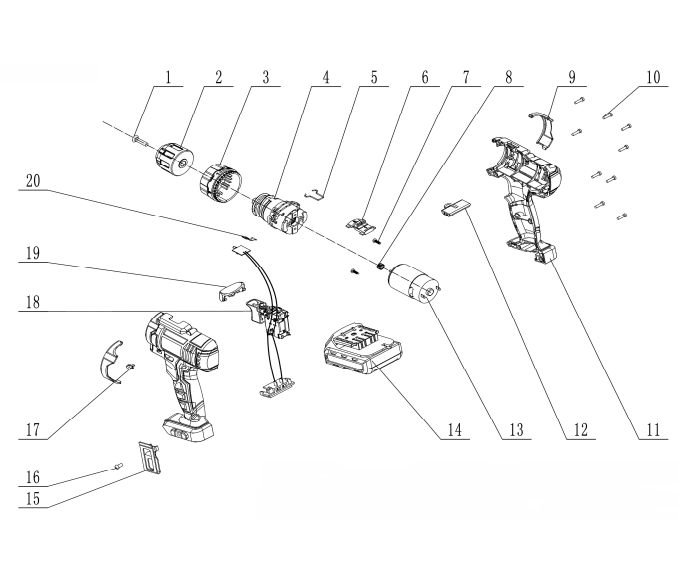 1 2 3 4 5 6 7 8 9 10

20

19

18

17

16

15

14 13 12 11