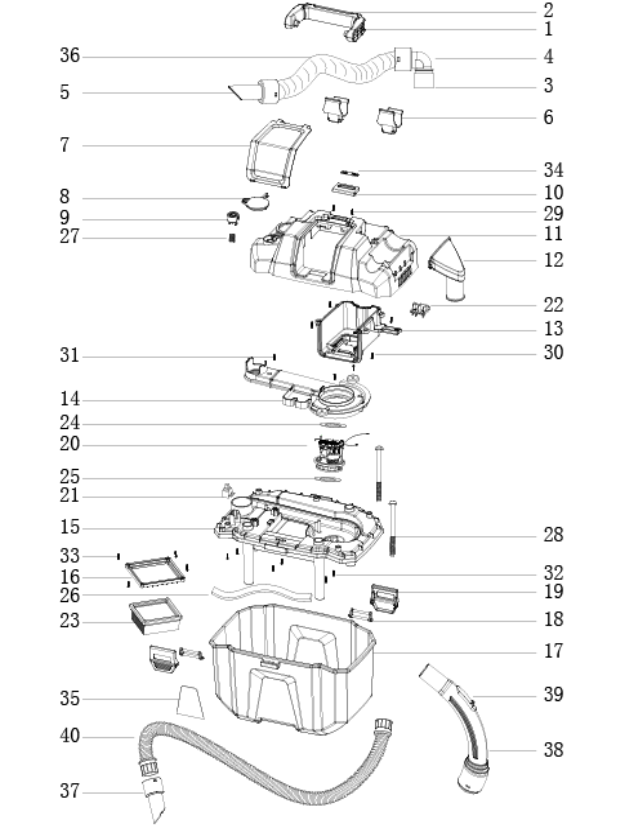 2
1
36
4
5
3
6
7
34
8
10
9
29
27
11
12
22
13
31
30
14
24
20
25
21
15
28
33
16
32
26
19
23
18
17
35
39
40
38
37