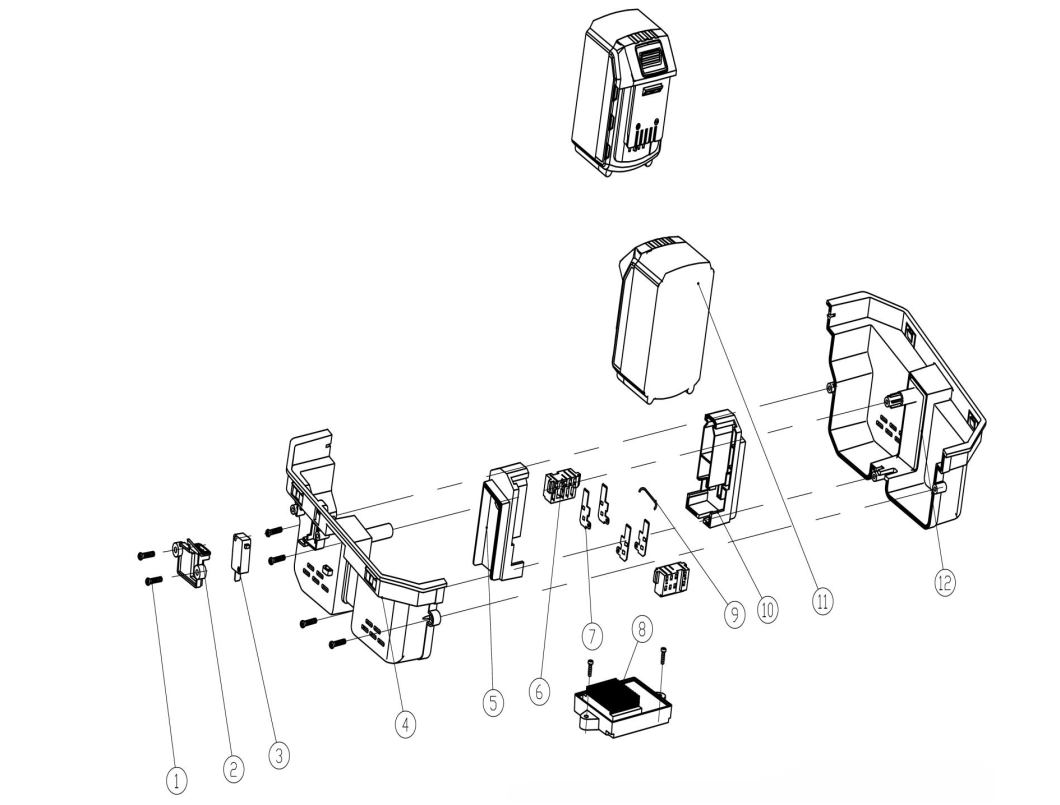 1
2
3
4
5
6
7
8
9
10
11
12