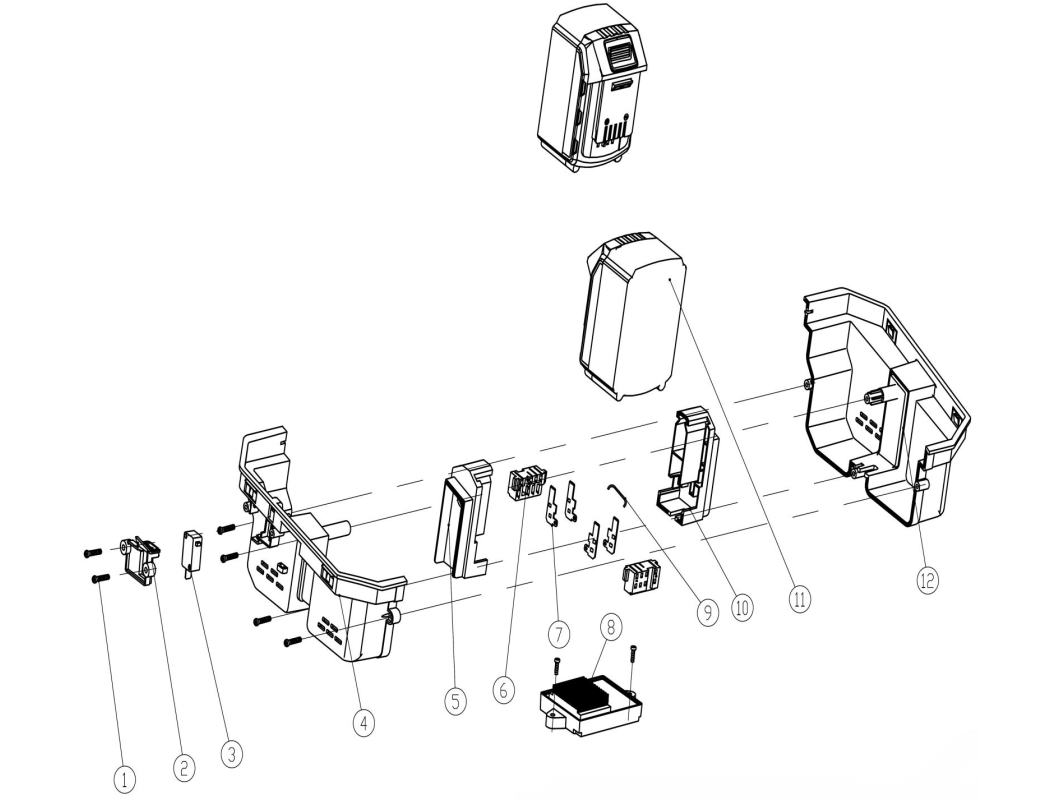 1
2
3
4
5
6
7
8
9
10
11
12