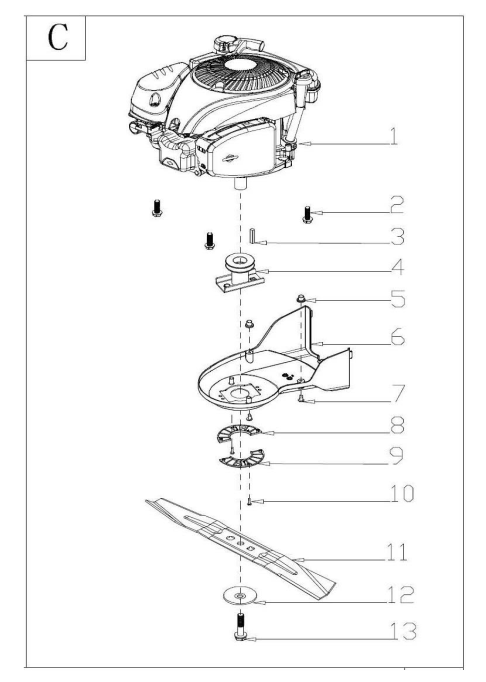 C

1
2
3
4
5
6
7
8
9
10
11
12
13