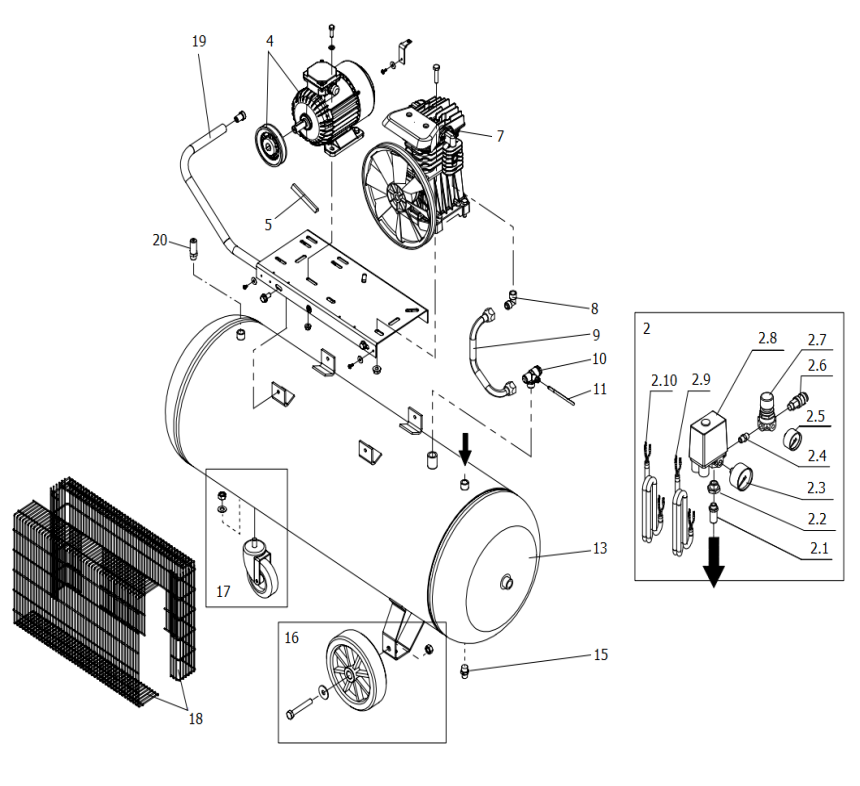 19
4
7
5
20
8
9
10
11
2
2.8
2.7
2.6
2.10
2.9
2.5
2.4
2.3
2.2
2.1
13
17
16
15
18