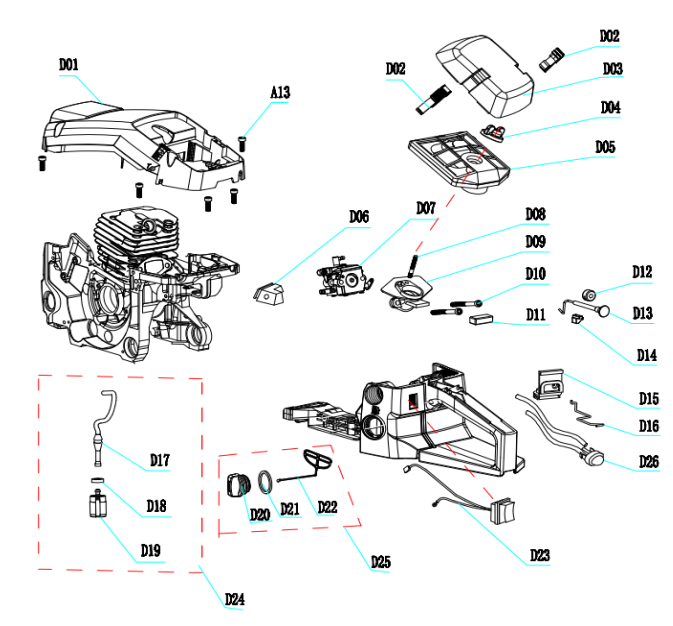 D01
A13
D02
D02
D03
D04
D05
D06
D07
D08
D09
D10
D11
D12
D13
D14
D15
D16
D26
D17
D18
D19
D20
D21
D22
D23
D25
D24