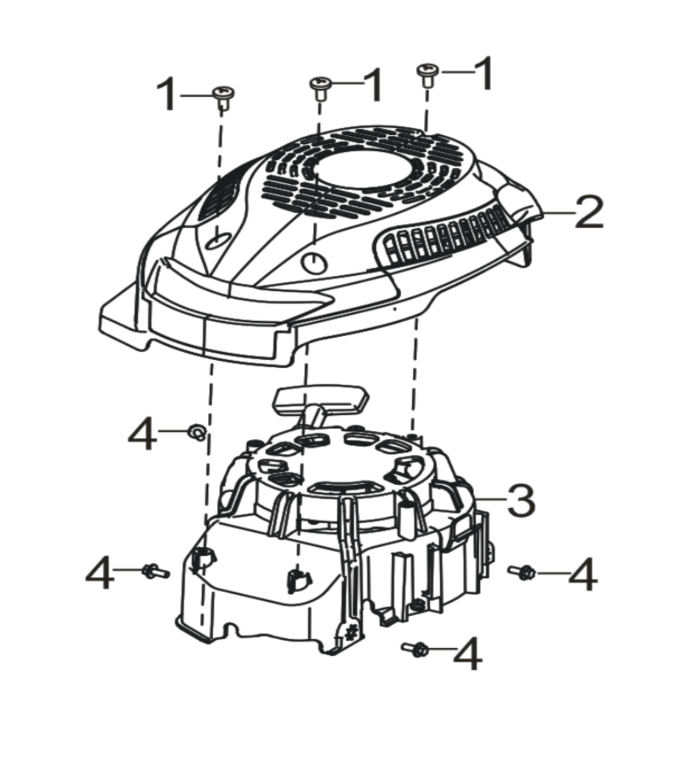 1
1
1
2
4
3
4
4
4