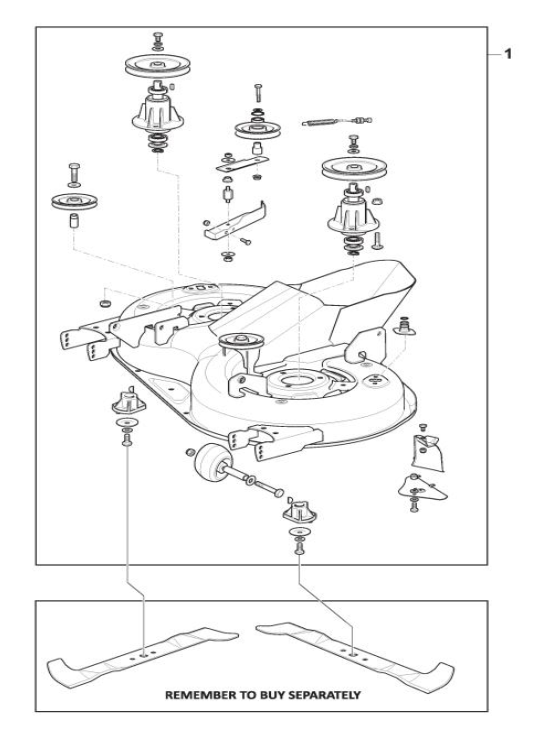 1

REMEMBER TO BUY SEPARATELY