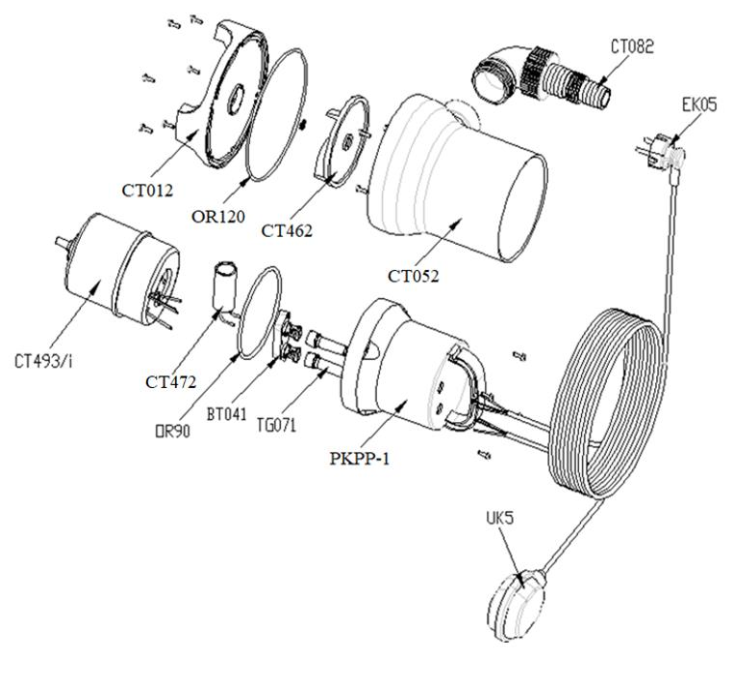 CT082
EK05
CT012
OR120
CT462
CT052
CT493/i
CT472
OR90
BT041
TG071
PKPP-1
UK5