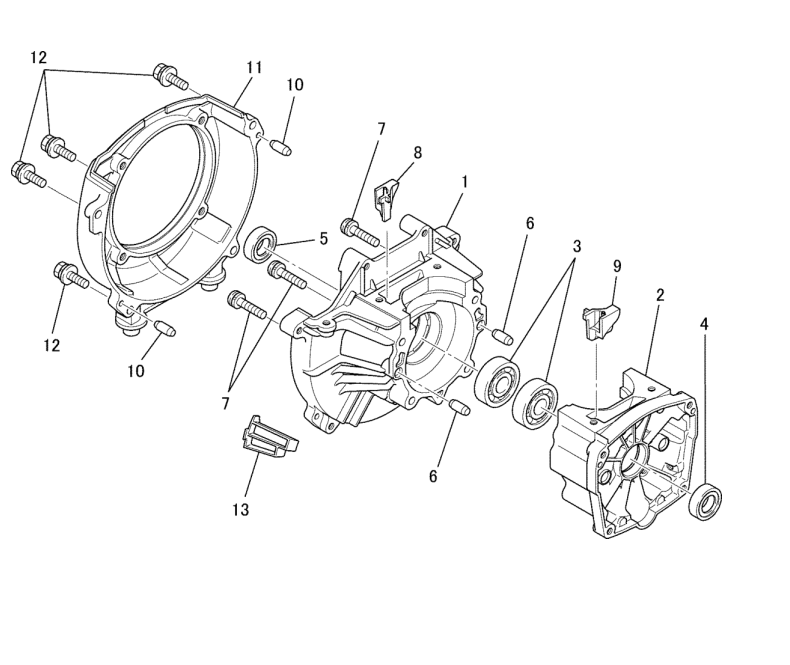 12
11
10
7
8
1
5
6
3
9
2
4
12
10
7
6
13