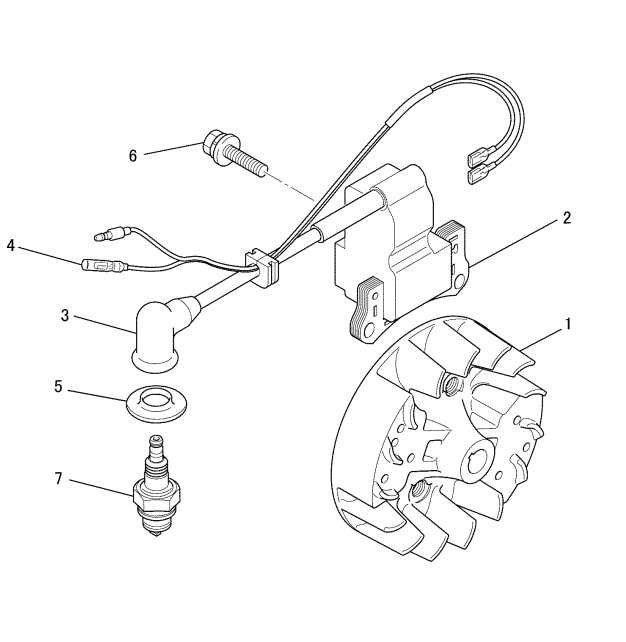 6
2
4
3
1
5
7