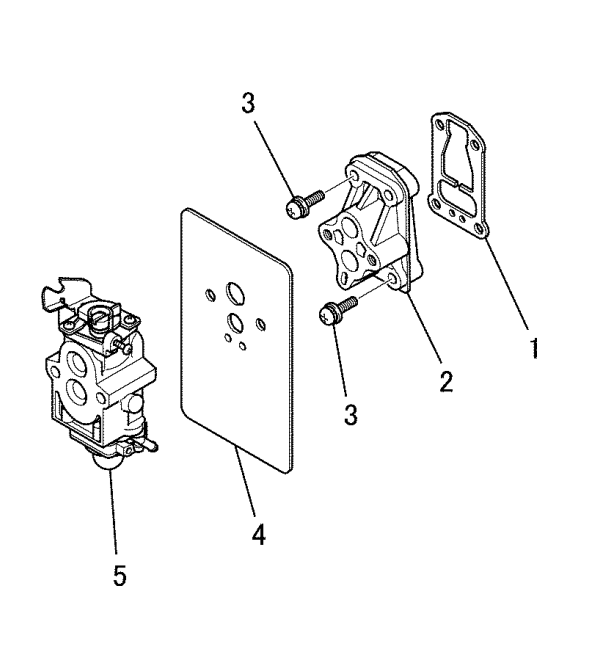 3
1
2
3
4
5