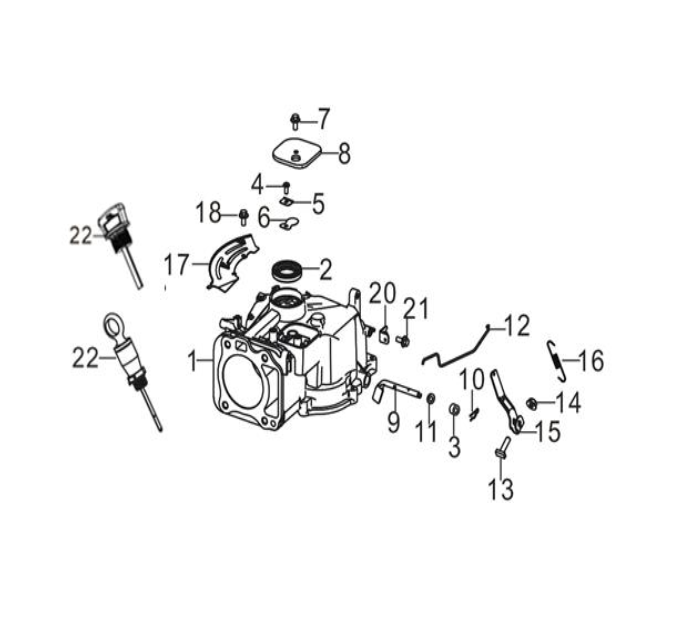 7
8
4
5
18
6
22
17
2
20
21
12
16
22
1
10
14
9
11
3
15
13